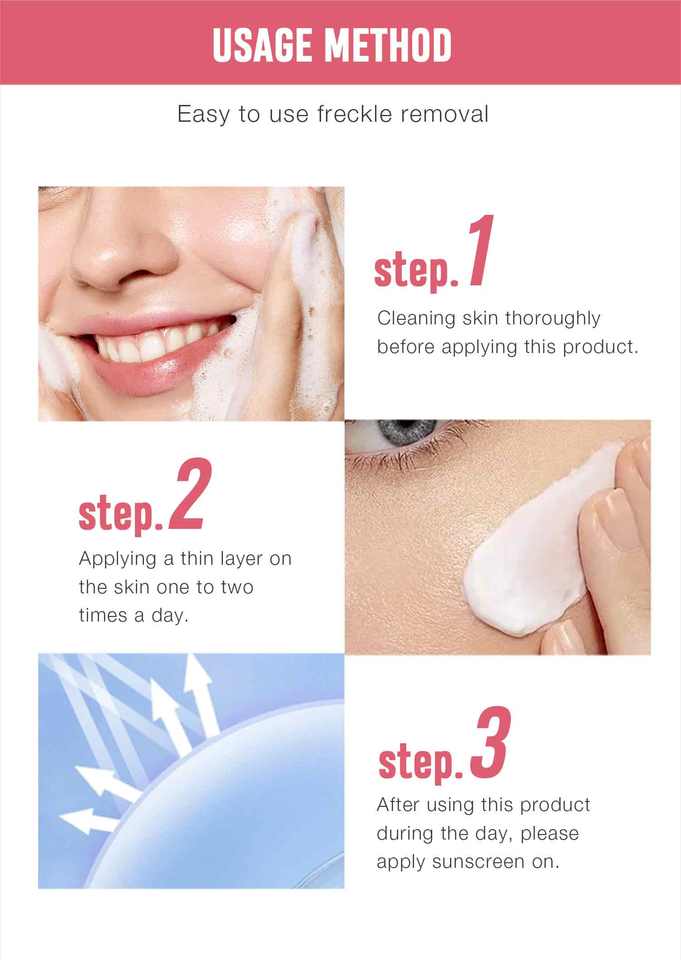 USAGE METHOD

Easy to use freckle removal

step.1

Cleaning skin thoroughly before applying this product.

step.2

Applying a thin layer on the skin one to two times a day.

step.3

After using this product during the day, please apply sunscreen on.