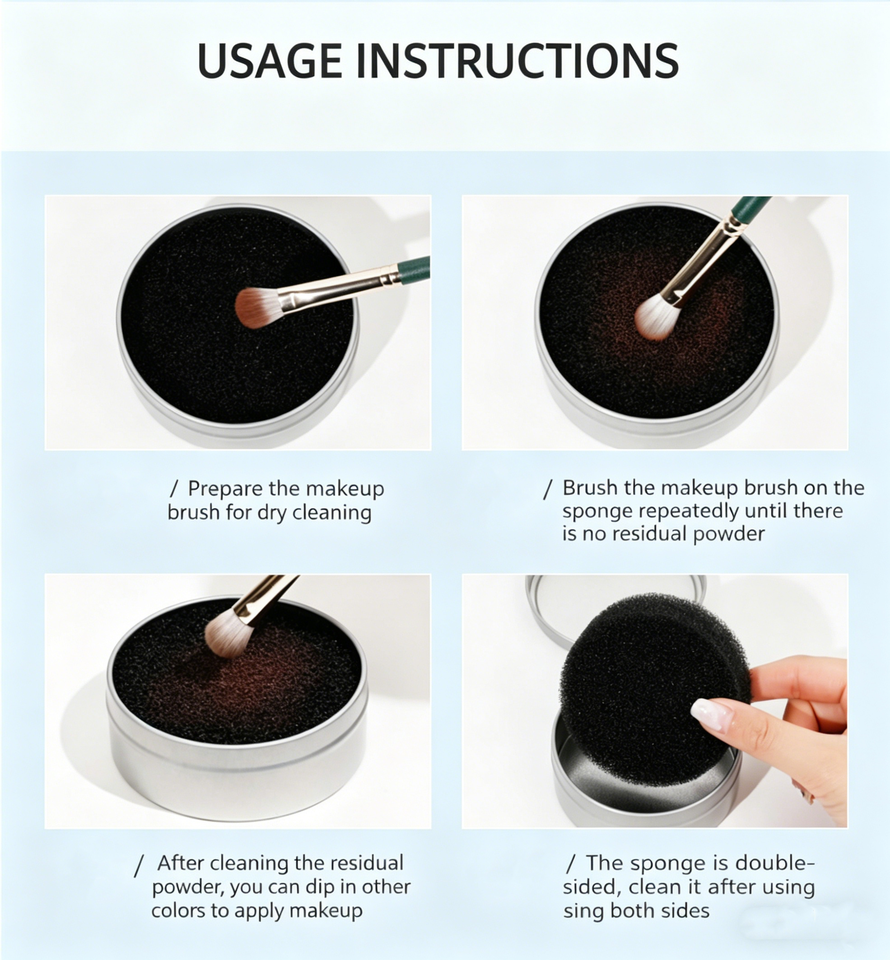 USAGE INSTRUCTIONS

/ Prepare the makeup brush for dry cleaning

/ Brush the makeup brush on the sponge repeatedly until there is no residual powder

/ After cleaning the residual powder, you can dip in other colors to apply makeup

/ The sponge is double-sided, clean it after using sing both sides