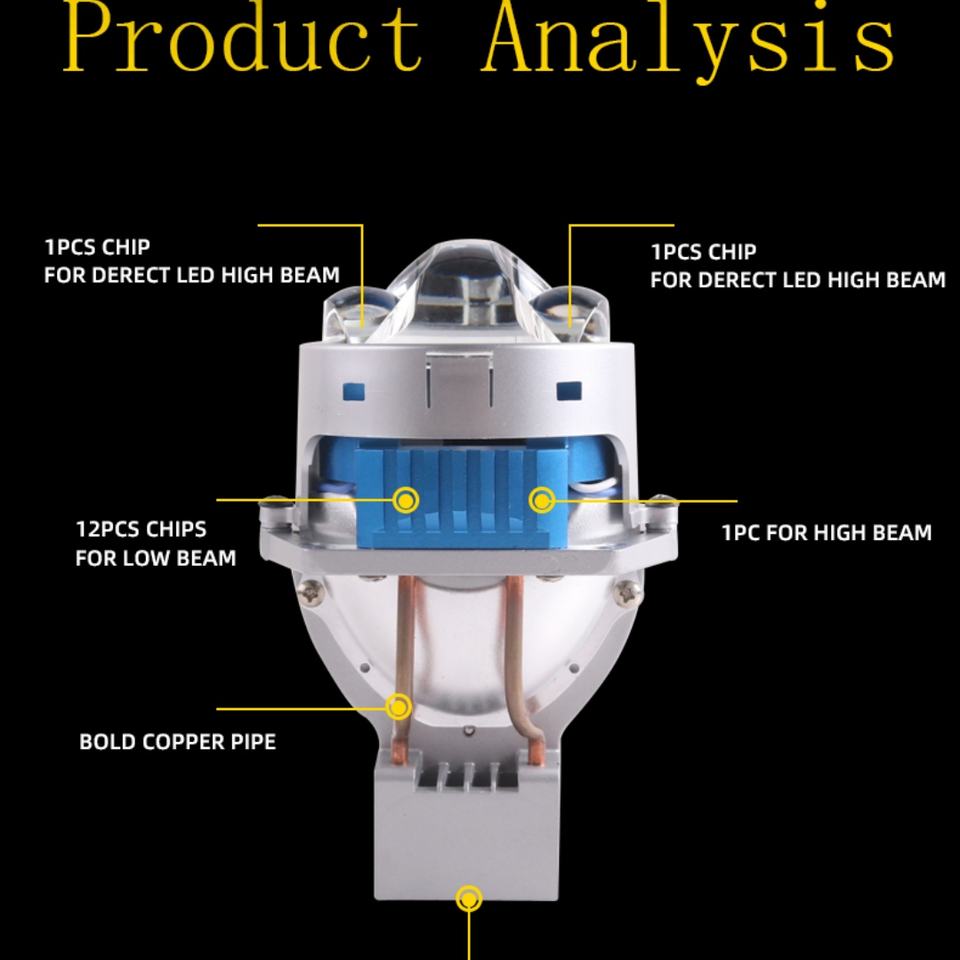 Product Analysis

1PCS CHIP
FOR DERECT LED HIGH BEAM

1PCS CHIP
FOR DERECT LED HIGH BEAM

12PCS CHIPS
FOR LOW BEAM

1PC FOR HIGH BEAM

BOLD COPPER PIPE