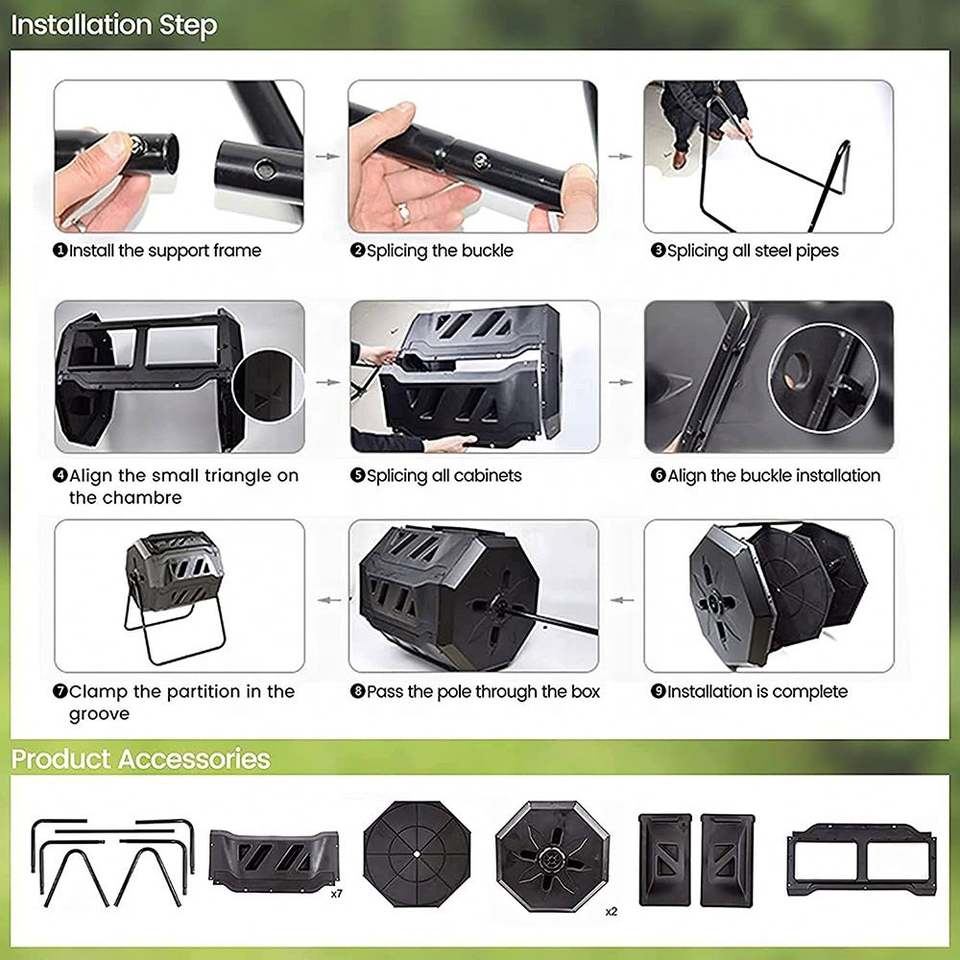 Installation Step

❶Install the support frame

❷Splicing the buckle

❸Splicing all steel pipes

❹Align the small triangle on the chambre

❺Splicing all cabinets

❻Align the buckle installation

❼Clamp the partition in the groove

❽Pass the pole through the box

❾Installation is complete

Product Accessories

x7

x2