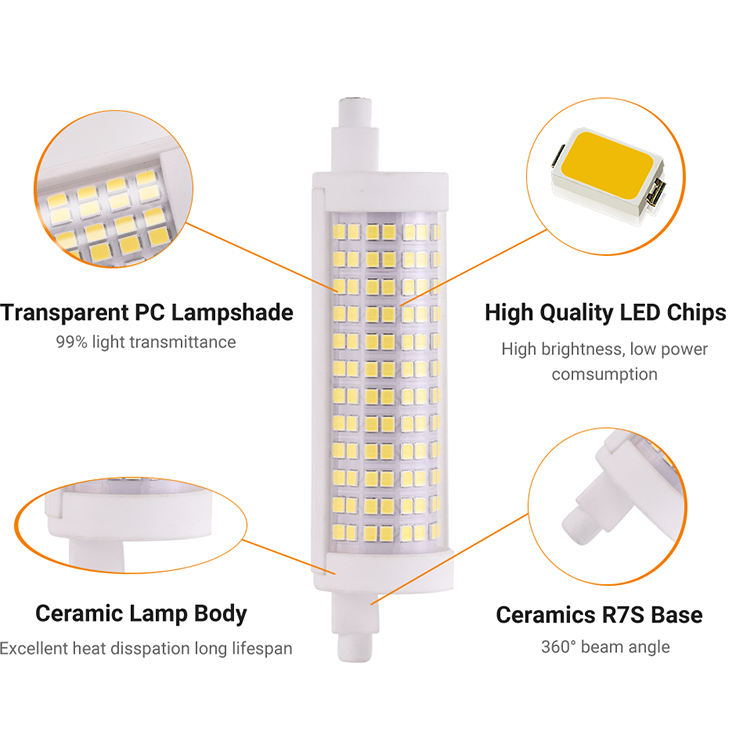 Transparent PC Lampshade
99% light transmittance

High Quality LED Chips
High brightness, low power comsumption

Ceramic Lamp Body
Excellent heat disspation long lifespan

Ceramics R7S Base
360° beam angle