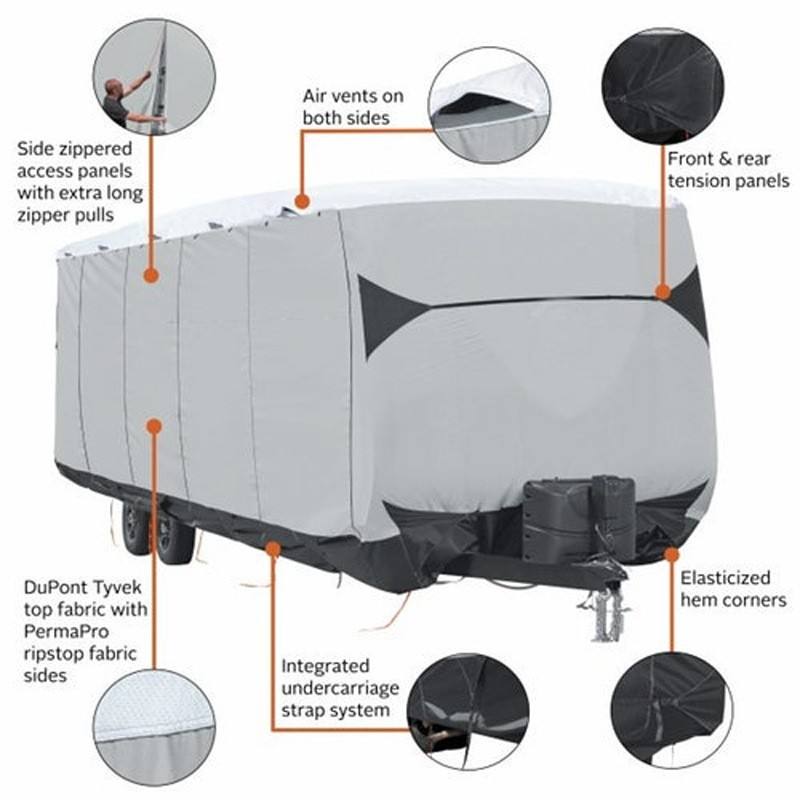 Side zippered access panels with extra long zipper pulls

Air vents on both sides

Front & rear tension panels

DuPont Tyvek top fabric with PermaPro ripstop fabric sides

Integrated undercarriage strap system

Elasticized hem corners