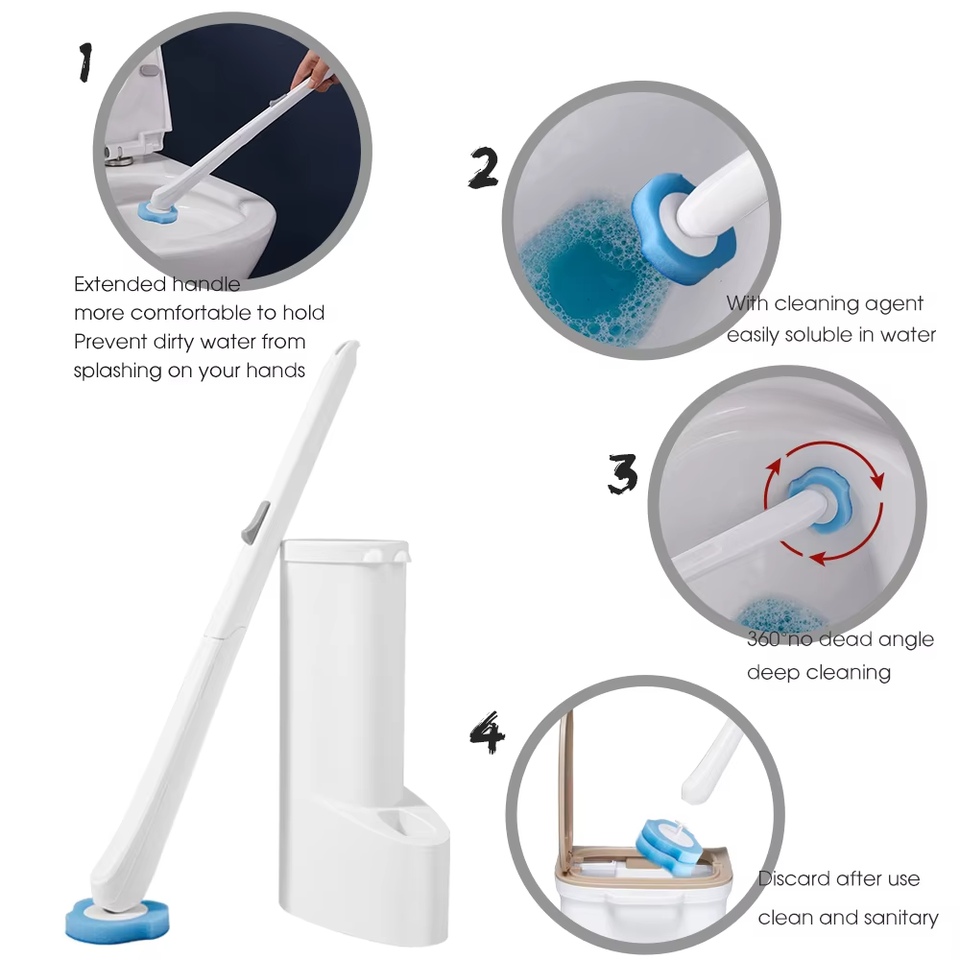 1

Extended handle
more comfortable to hold
Prevent dirty water from
splashing on your hands

2

With cleaning agent
easily soluble in water

3

360°no dead angle
deep cleaning

4

Discard after use
clean and sanitary