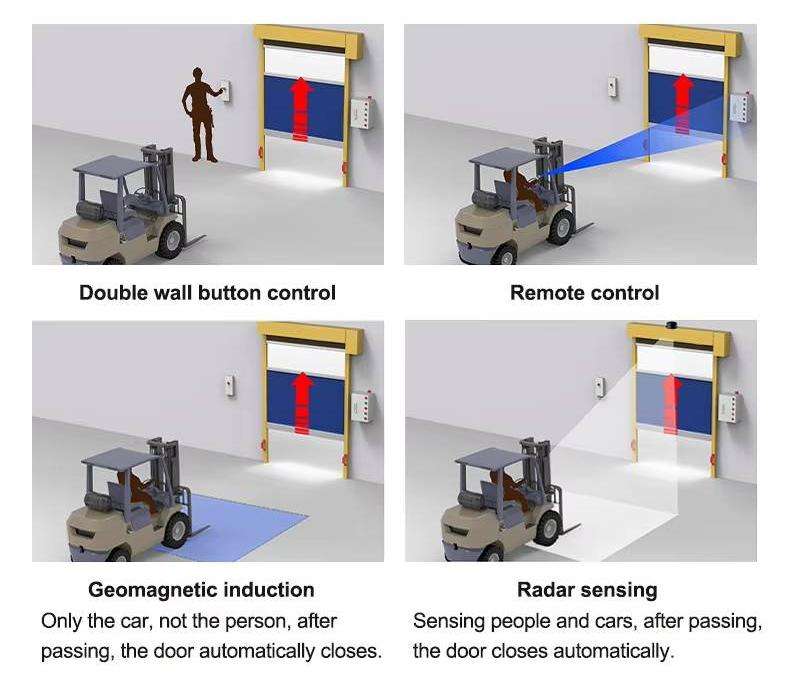 Double wall button control

Remote control

Geomagnetic induction
Only the car, not the person, after passing, the door automatically closes.

Radar sensing
Sensing people and cars, after passing, the door closes automatically.