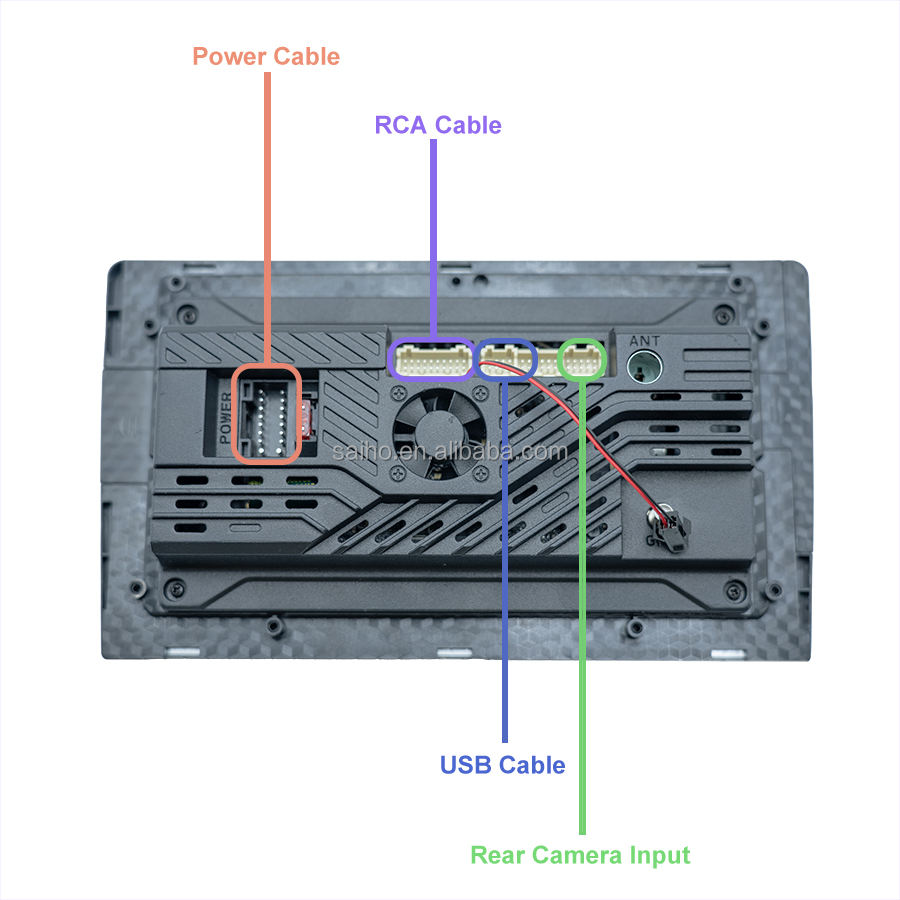 Power Cable

RCA Cable

ANT

POWER

saiho.en.alibaba.com

USB Cable

Rear Camera Input