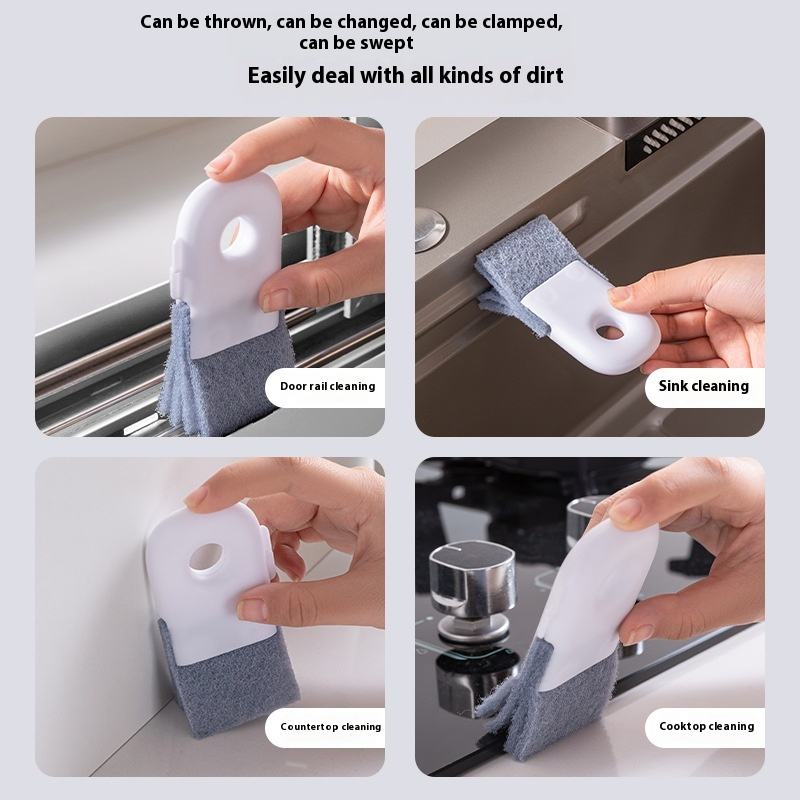 Can be thrown, can be changed, can be clamped, can be swept

Easily deal with all kinds of dirt

Door rail cleaning

Sink cleaning

Countertop cleaning

Cooktop cleaning