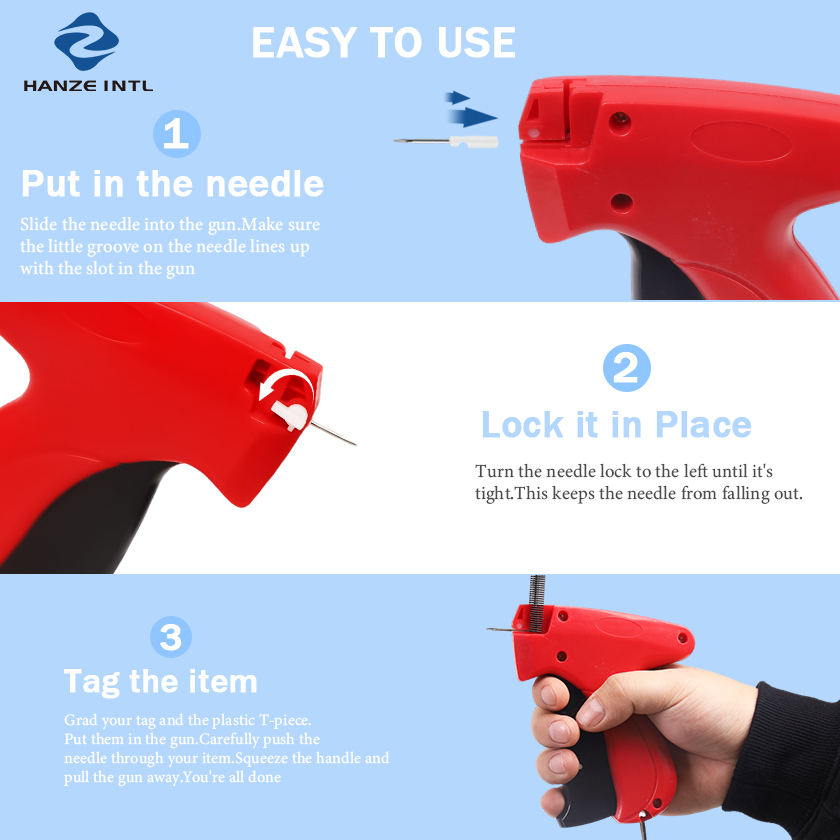 HANZE INTL

EASY TO USE

1

Put in the needle

Slide the needle into the gun.Make sure the little groove on the needle lines up with the slot in the gun

2

Lock it in Place

Turn the needle lock to the left until it's tight.This keeps the needle from falling out.

3

Tag the item

Grad your tag and the plastic T-piece. Put them in the gun.Carefully push the needle through your item.Squeeze the handle and pull the gun away.You're all done