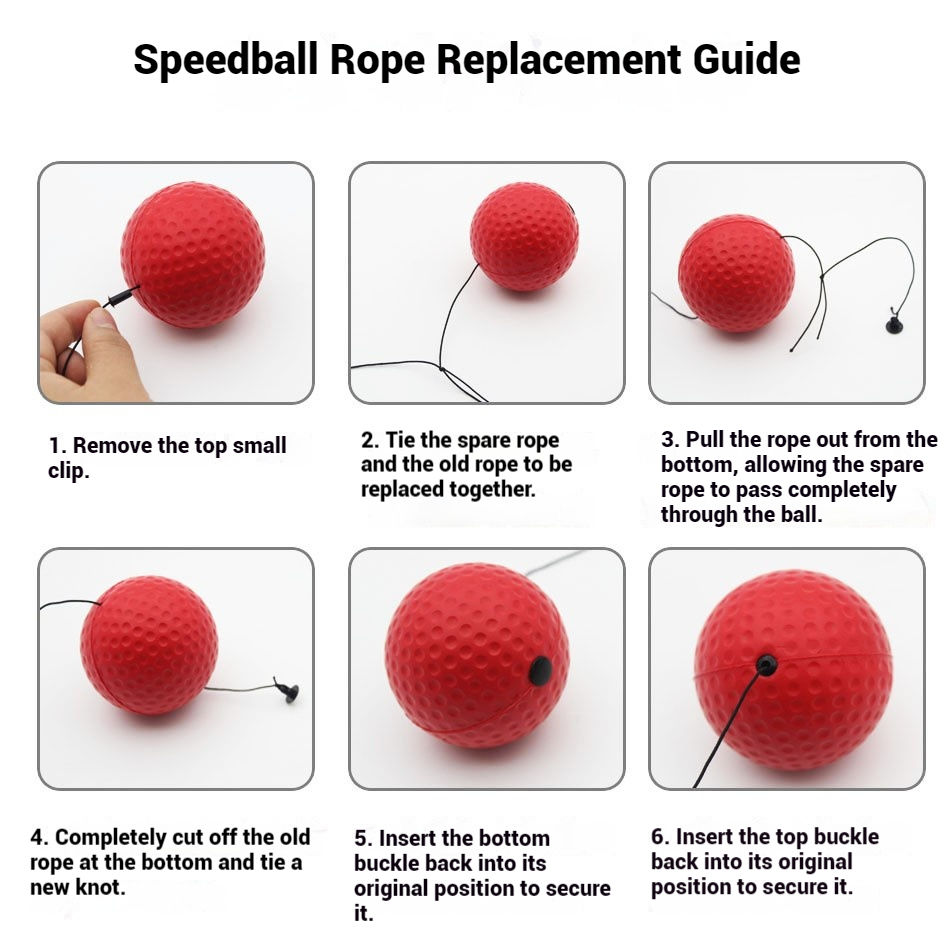 Speedball Rope Replacement Guide

1. Remove the top small clip.

2. Tie the spare rope and the old rope to be replaced together.

3. Pull the rope out from the bottom, allowing the spare rope to pass completely through the ball.

4. Completely cut off the old rope at the bottom and tie a new knot.

5. Insert the bottom buckle back into its original position to secure it.

6. Insert the top buckle back into its original position to secure it.