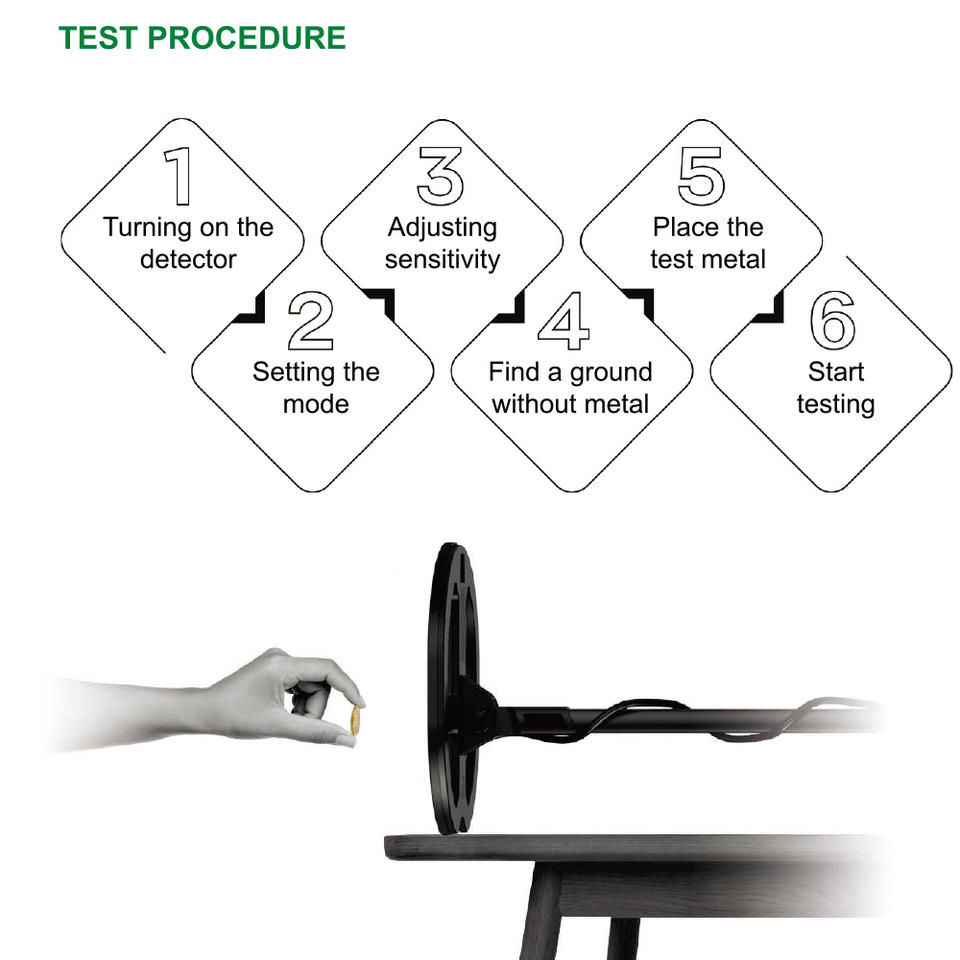 TEST PROCEDURE

1
Turning on the detector

2
Setting the mode

3
Adjusting sensitivity

4
Find a ground without metal

5
Place the test metal

6
Start testing