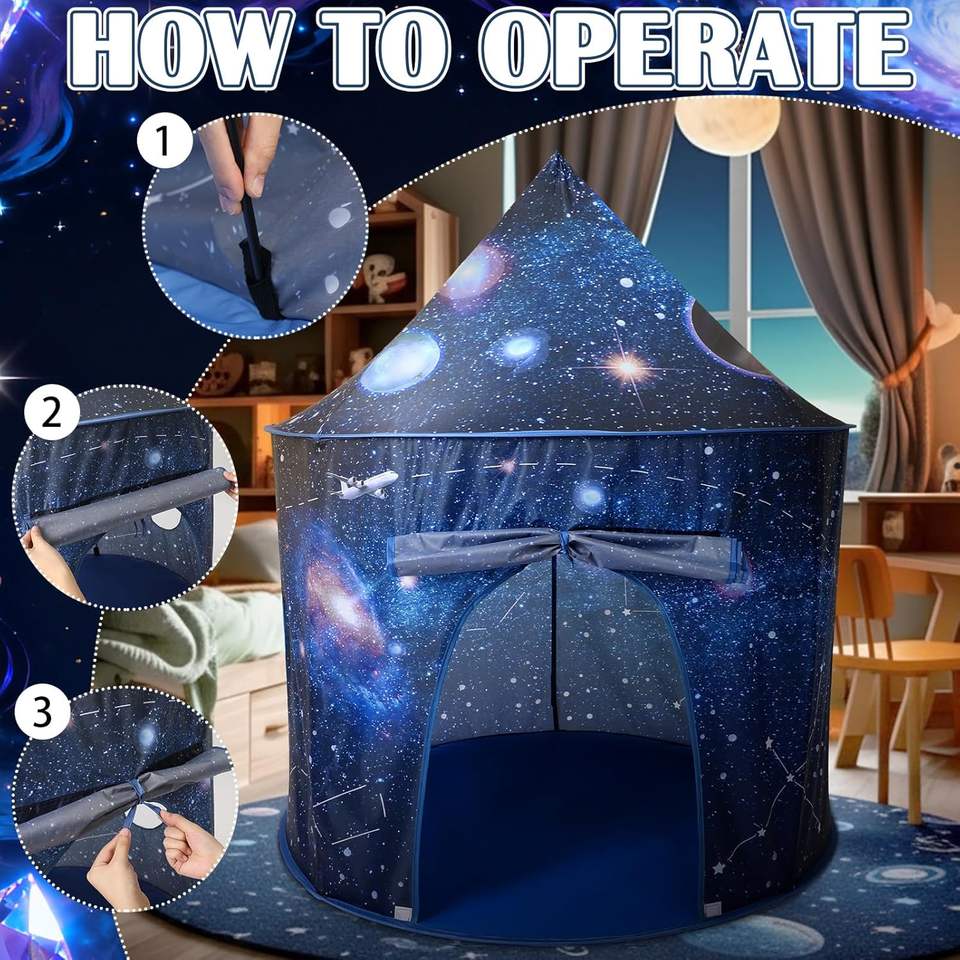 HOW TO OPERATE

1

2

3