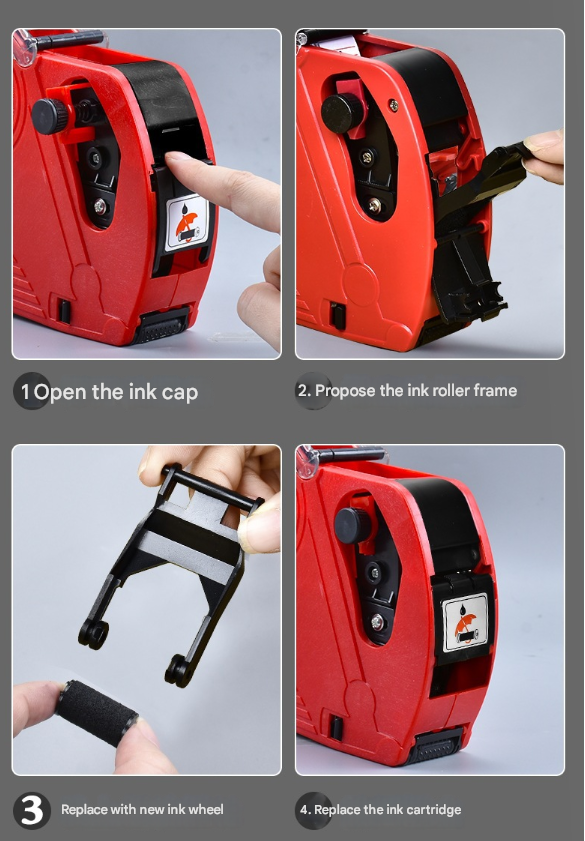 1 Open the ink cap

2. Propose the ink roller frame

3 Replace with new ink wheel

4. Replace the ink cartridge