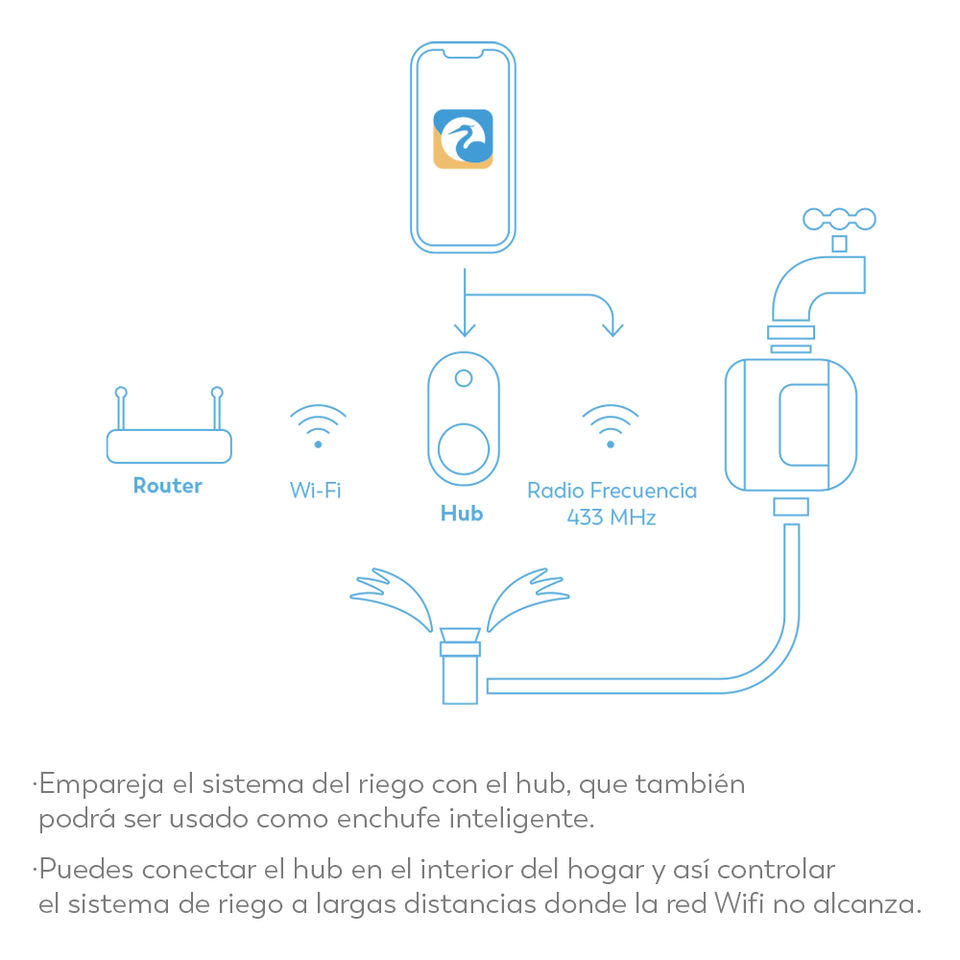 Router

Wi-Fi

Hub

Radio Frecuencia
433 MHz

·Empareja el sistema del riego con el hub, que también podrá ser usado como enchufe inteligente.

·Puedes conectar el hub en el interior del hogar y así controlar el sistema de riego a largas distancias donde la red Wifi no alcanza.