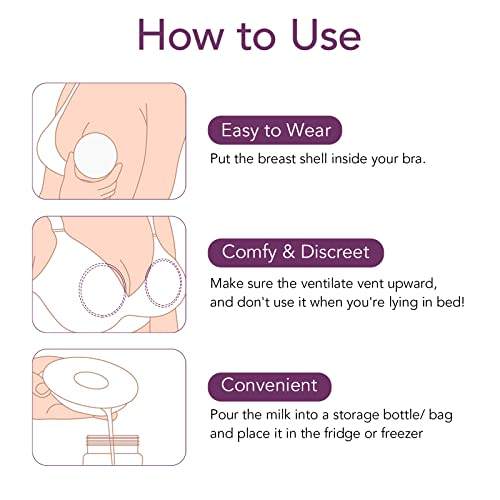 How to Use

Easy to Wear

Put the breast shell inside your bra.

Comfy & Discreet

Make sure the ventilate vent upward, and don't use it when you're lying in bed!

Convenient

Pour the milk into a storage bottle/ bag and place it in the fridge or freezer