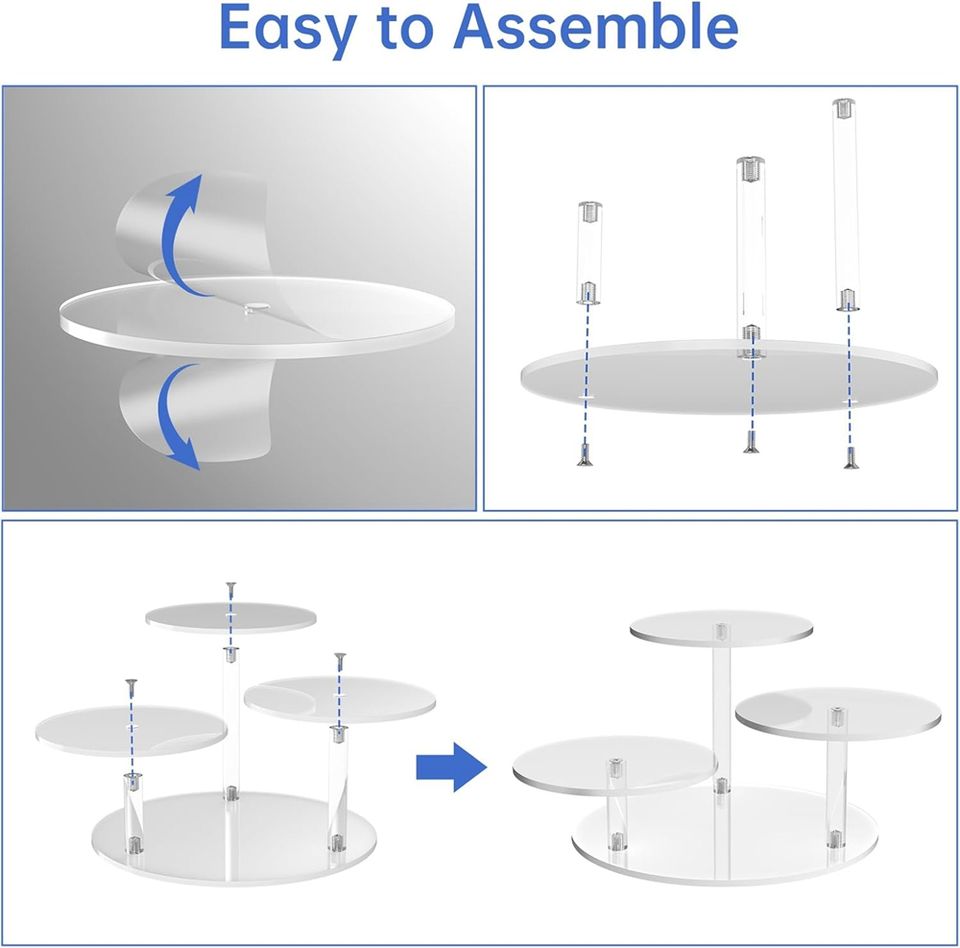 Easy to Assemble