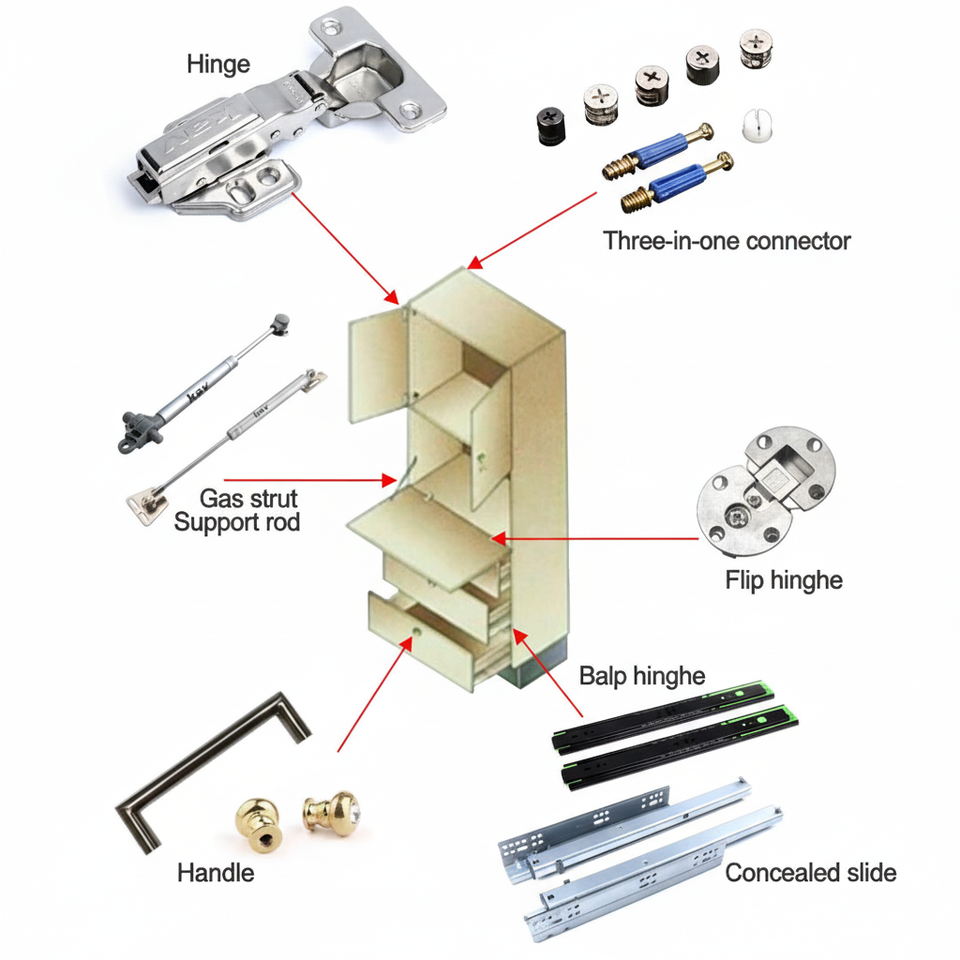 Hinge

Three-in-one connector

Gas strut
Support rod

Flip hinghe

Balp hinghe

Handle

Concealed slide