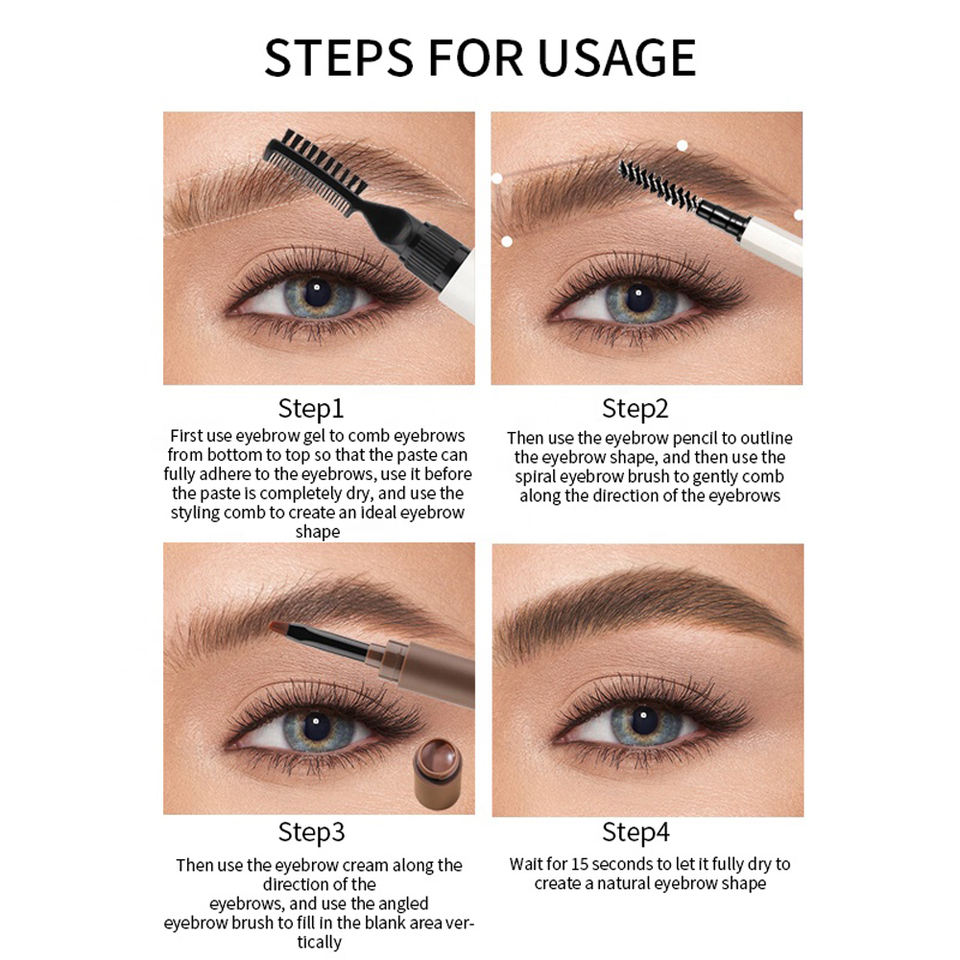 STEPS FOR USAGE

Step1
First use eyebrow gel to comb eyebrows from bottom to top so that the paste can fully adhere to the eyebrows, use it before the paste is completely dry, and use the styling comb to create an ideal eyebrow shape

Step2
Then use the eyebrow pencil to outline the eyebrow shape, and then use the spiral eyebrow brush to gently comb along the direction of the eyebrows

Step3
Then use the eyebrow cream along the direction of the eyebrows, and use the angled eyebrow brush to fill in the blank area vertically

Step4
Wait for 15 seconds to let it fully dry to create a natural eyebrow shape