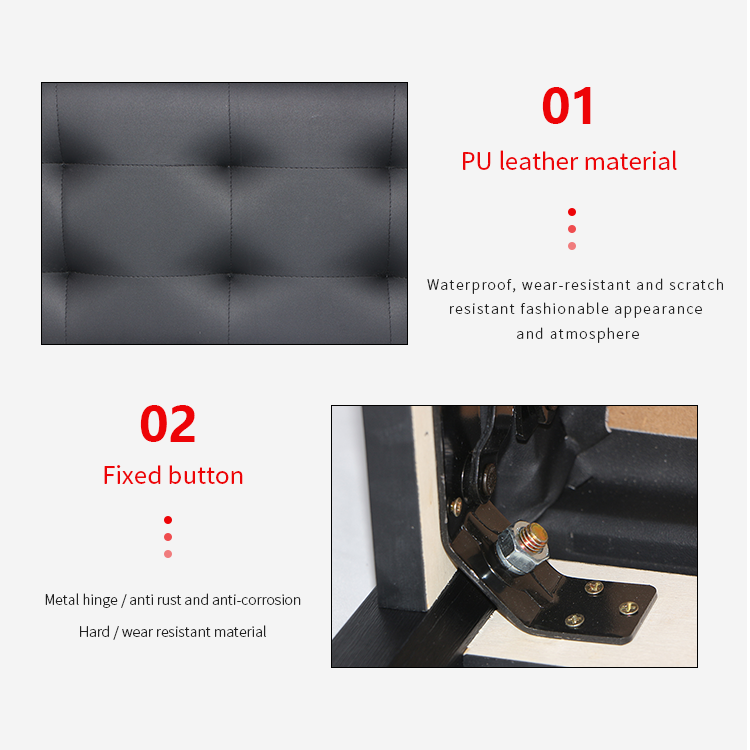 01

PU leather material

Waterproof, wear-resistant and scratch resistant fashionable appearance and atmosphere

02

Fixed button

Metal hinge / anti rust and anti-corrosion

Hard / wear resistant material