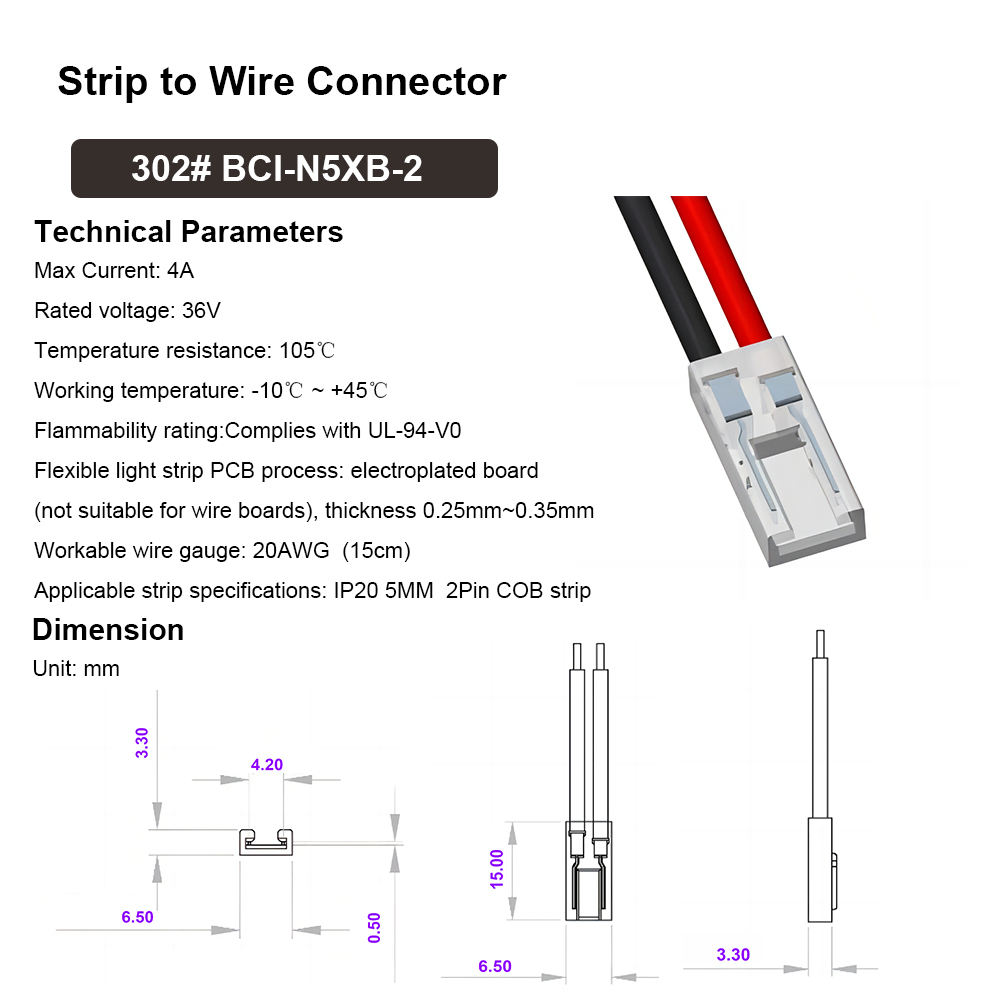 Strip to Wire Connector

302# BCI-N5XB-2

Technical Parameters

Max Current: 4A

Rated voltage: 36V

Temperature resistance: 105℃

Working temperature: -10℃ ~ +45℃

Flammability rating:Complies with UL-94-V0

Flexible light strip PCB process: electroplated board (not suitable for wire boards), thickness 0.25mm~0.35mm

Workable wire gauge: 20AWG (15cm)

Applicable strip specifications: IP20 5MM 2Pin COB strip

Dimension

Unit: mm

3.30

4.20

6.50

0.50

15.00

6.50

3.30