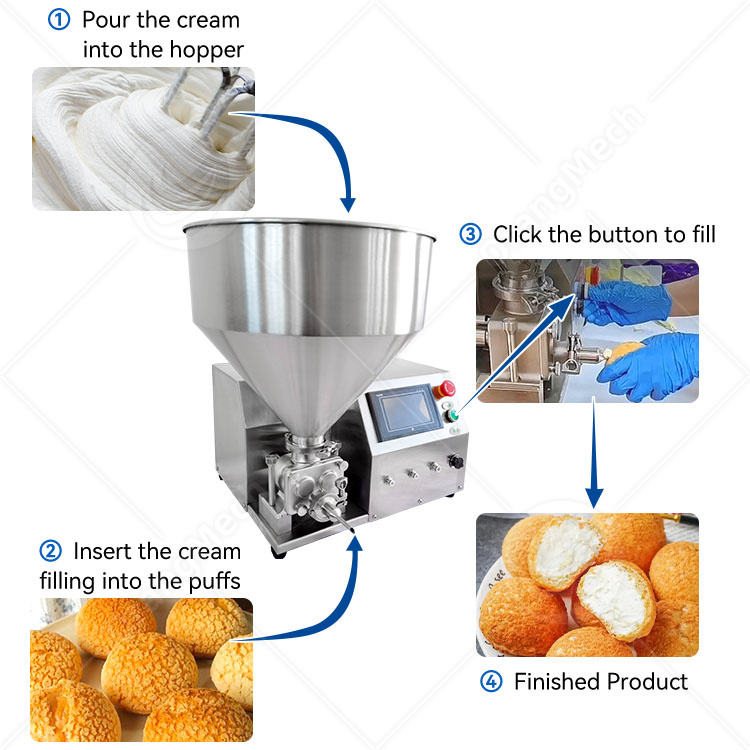 ① Pour the cream into the hopper

③ Click the button to fill

② Insert the cream filling into the puffs

④ Finished Product