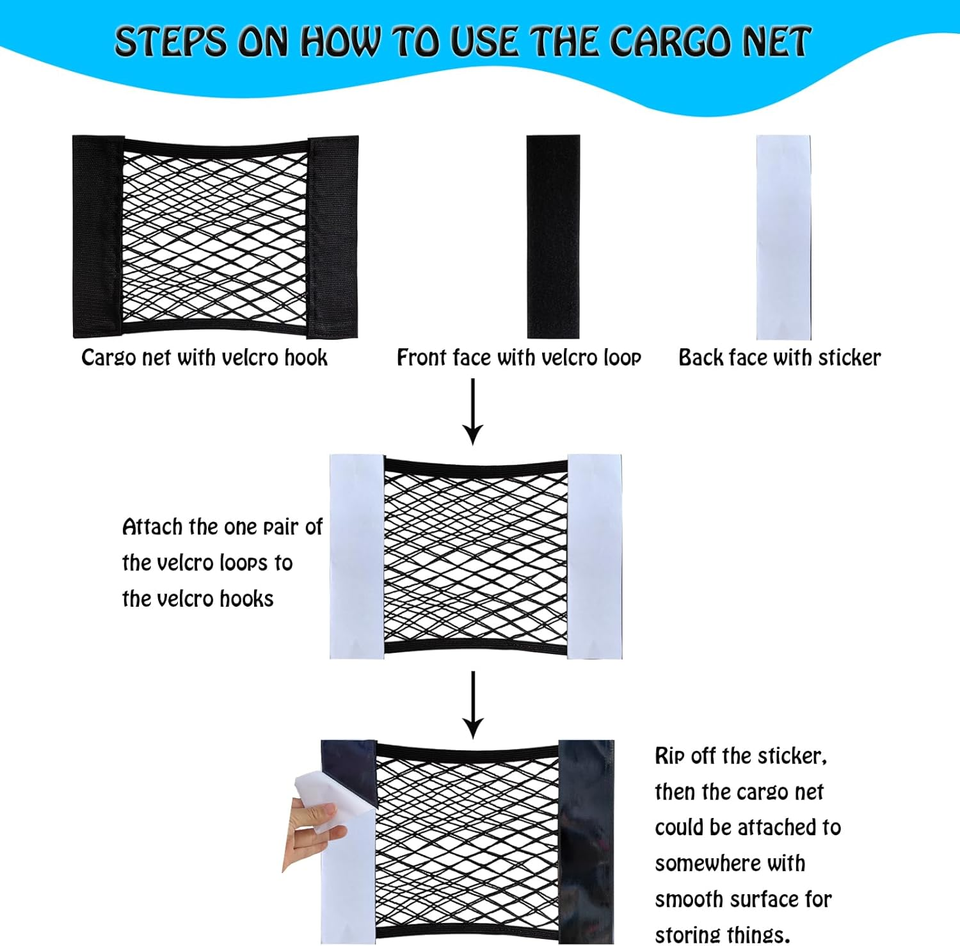 STEPS ON HOW TO USE THE CARGO NET

Cargo net with velcro hook

Front face with velcro loop

Back face with sticker

Attach the one pair of the velcro loops to the velcro hooks

Rip off the sticker, then the cargo net could be attached to somewhere with smooth surface for storing things.