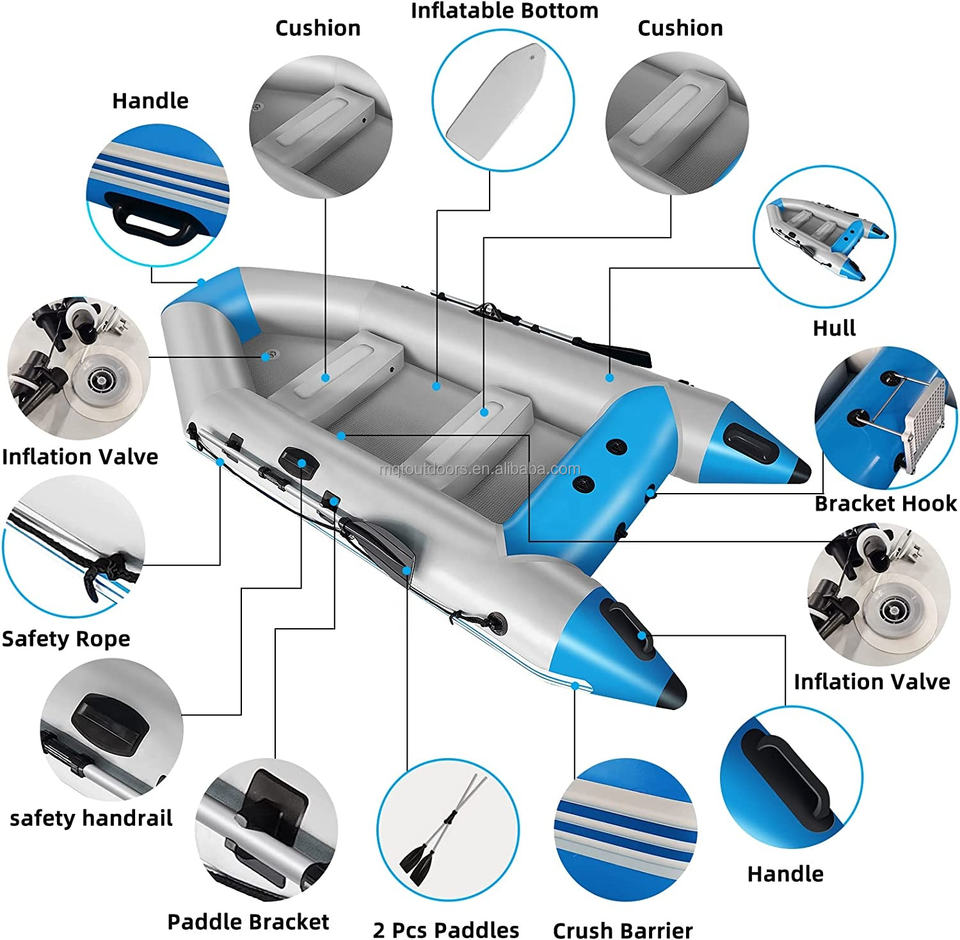 Cushion
Inflatable Bottom
Cushion
Handle
Hull
Inflation Valve
Bracket Hook
mgtoutdoors.en.alibaba.com
Safety Rope
Inflation Valve
safety handrail
Handle
Paddle Bracket
2 Pcs Paddles
Crush Barrier