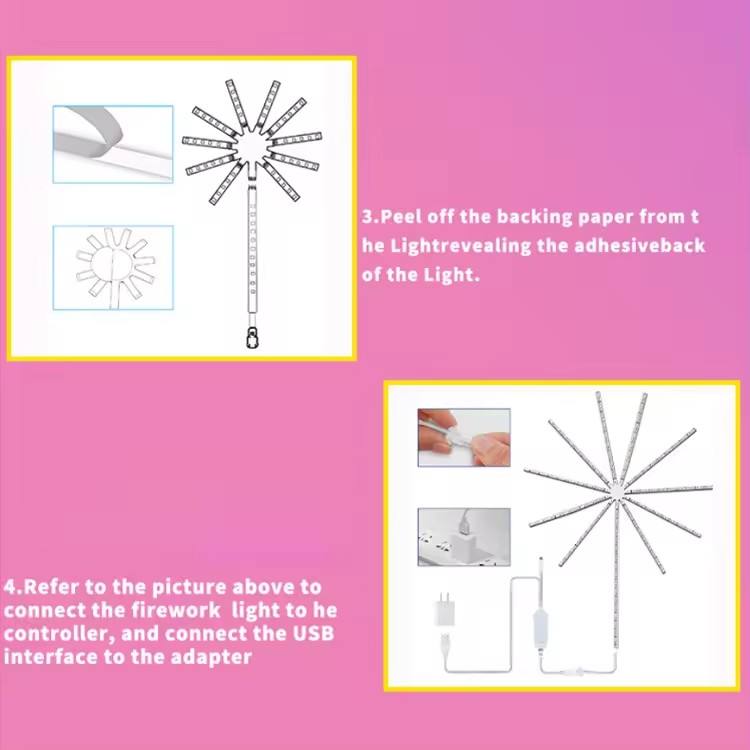 3.Peel off the backing paper from t he Lightrevealing the adhesiveback of the Light.

4.Refer to the picture above to connect the firework light to he controller, and connect the USB interface to the adapter