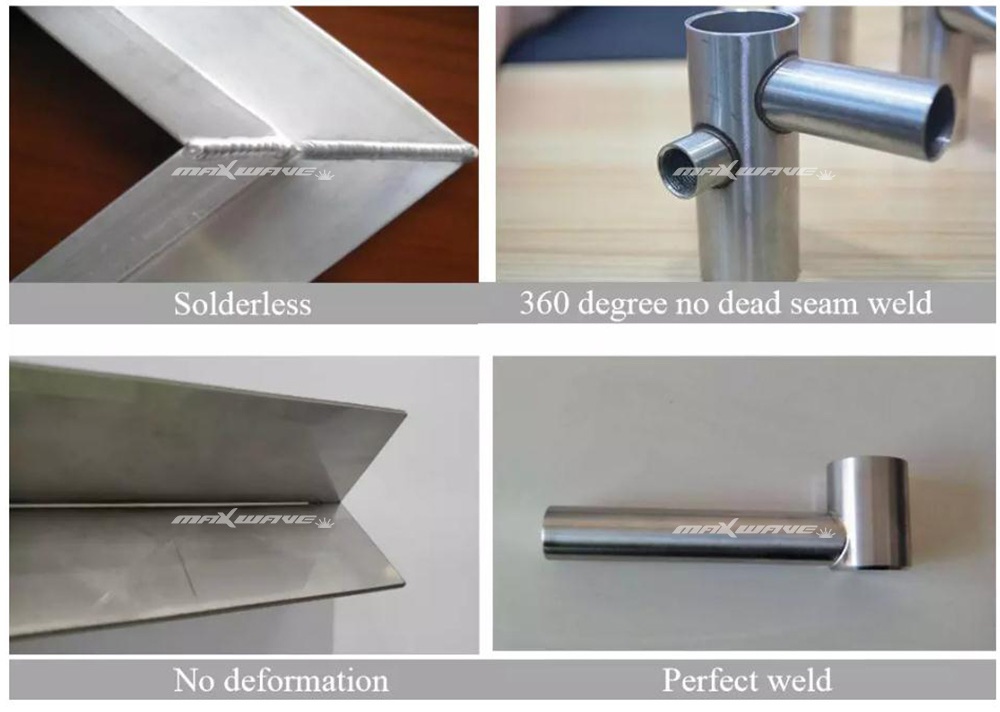 MAXWAVE

Solderless

MAXWAVE

360 degree no dead seam weld

MAXWAVE

No deformation

MAXWAVE

Perfect weld