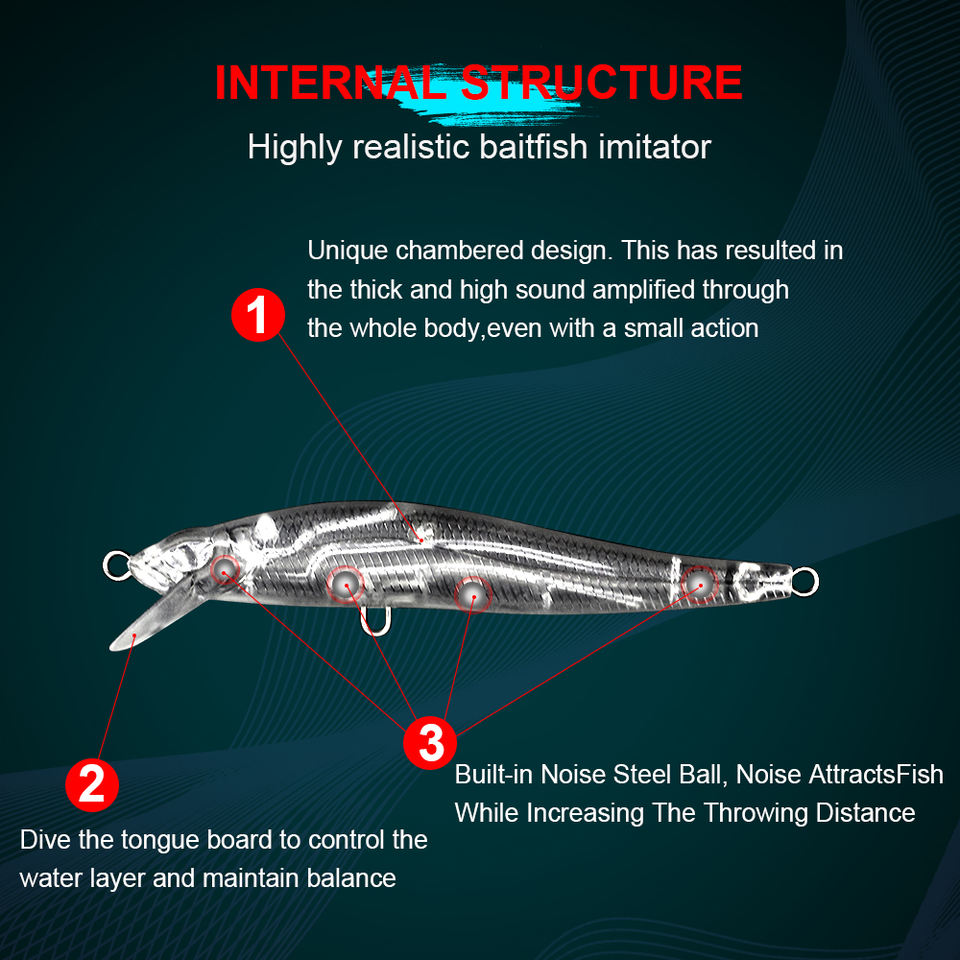 INTERNAL STRUCTURE
Highly realistic baitfish imitator

1
Unique chambered design. This has resulted in the thick and high sound amplified through the whole body,even with a small action

2
Dive the tongue board to control the water layer and maintain balance

3
Built-in Noise Steel Ball, Noise AttractsFish While Increasing The Throwing Distance