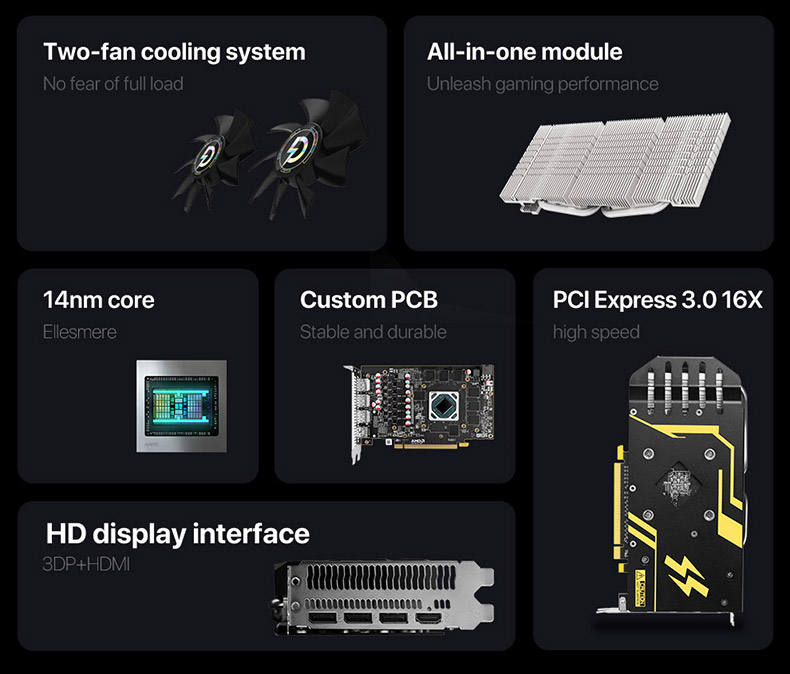 Two-fan cooling system
No fear of full load

All-in-one module
Unleash gaming performance

14nm core
Ellesmere

Custom PCB
Stable and durable

PCI Express 3.0 16X
high speed

HD display interface
3DP+HDMI