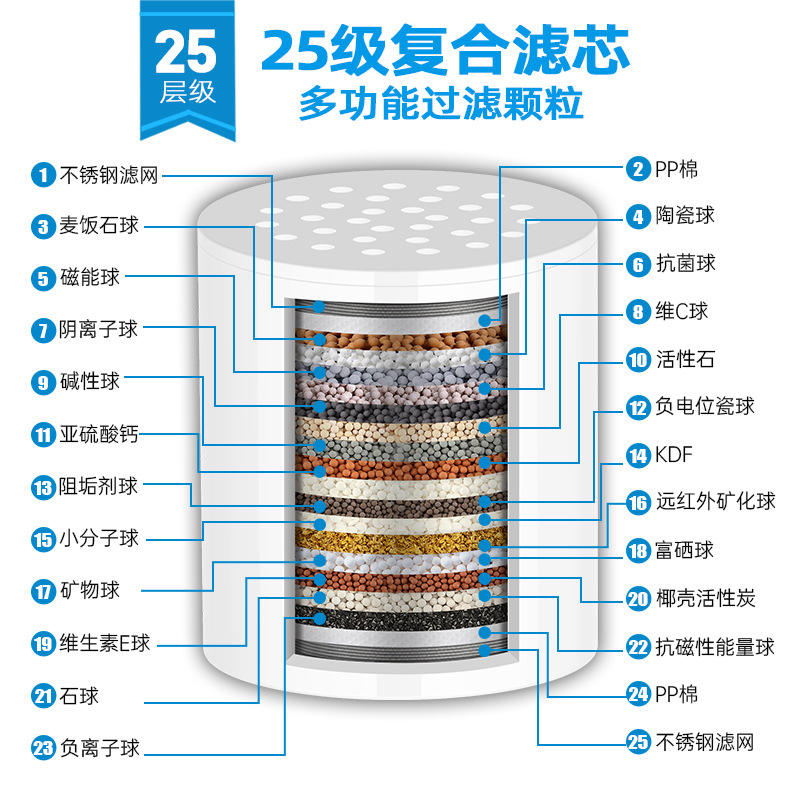 25
层级

25级复合滤芯
多功能过滤颗粒

1 不锈钢滤网
3 麦饭石球
5 磁能球
7 阴离子球
9 碱性球
11 亚硫酸钙
13 阻垢剂球
15 小分子球
17 矿物球
19 维生素E球
21 石球
23 负离子球

2 PP棉
4 陶瓷球
6 抗菌球
8 维C球
10 活性石
12 负电位瓷球
14 KDF
16 远红外矿化球
18 富硒球
20 椰壳活性炭
22 抗磁性能量球
24 PP棉
25 不锈钢滤网