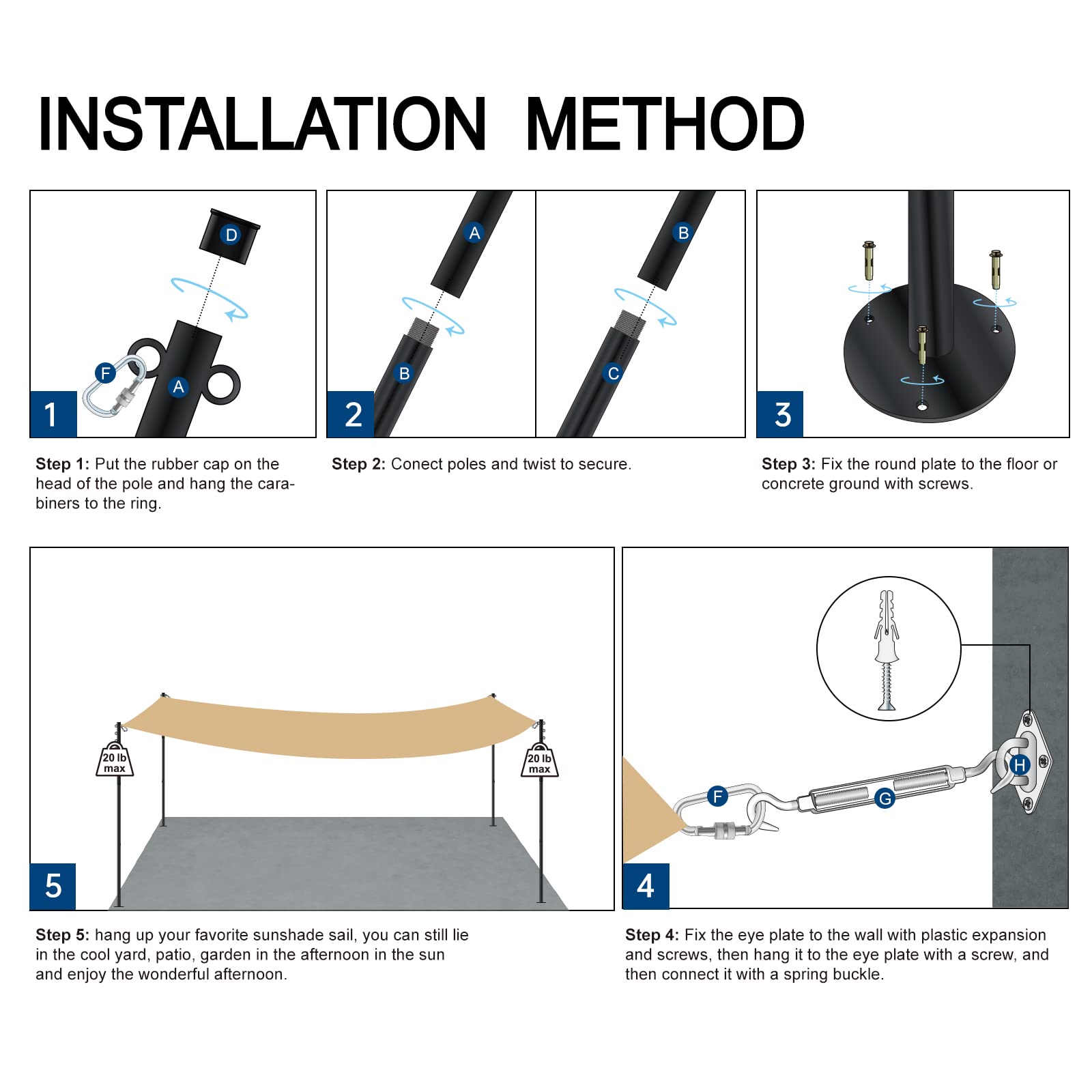 INSTALLATION METHOD

D

F

A

1

A

B

2

B

C

3

Step 1: Put the rubber cap on the head of the pole and hang the carabiners to the ring.

Step 2: Conect poles and twist to secure.

Step 3: Fix the round plate to the floor or concrete ground with screws.

20 lb max

20 lb max

5

F

G

H

4

Step 5: hang up your favorite sunshade sail, you can still lie in the cool yard, patio, garden in the afternoon in the sun and enjoy the wonderful afternoon.

Step 4: Fix the eye plate to the wall with plastic expansion and screws, then hang it to the eye plate with a screw, and then connect it with a spring buckle.