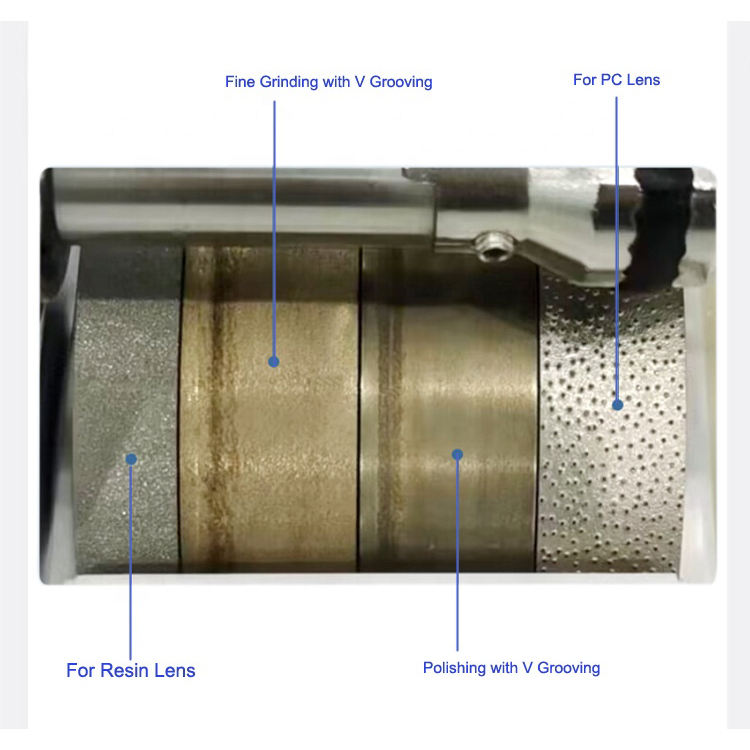 Fine Grinding with V Grooving

For PC Lens

For Resin Lens

Polishing with V Grooving