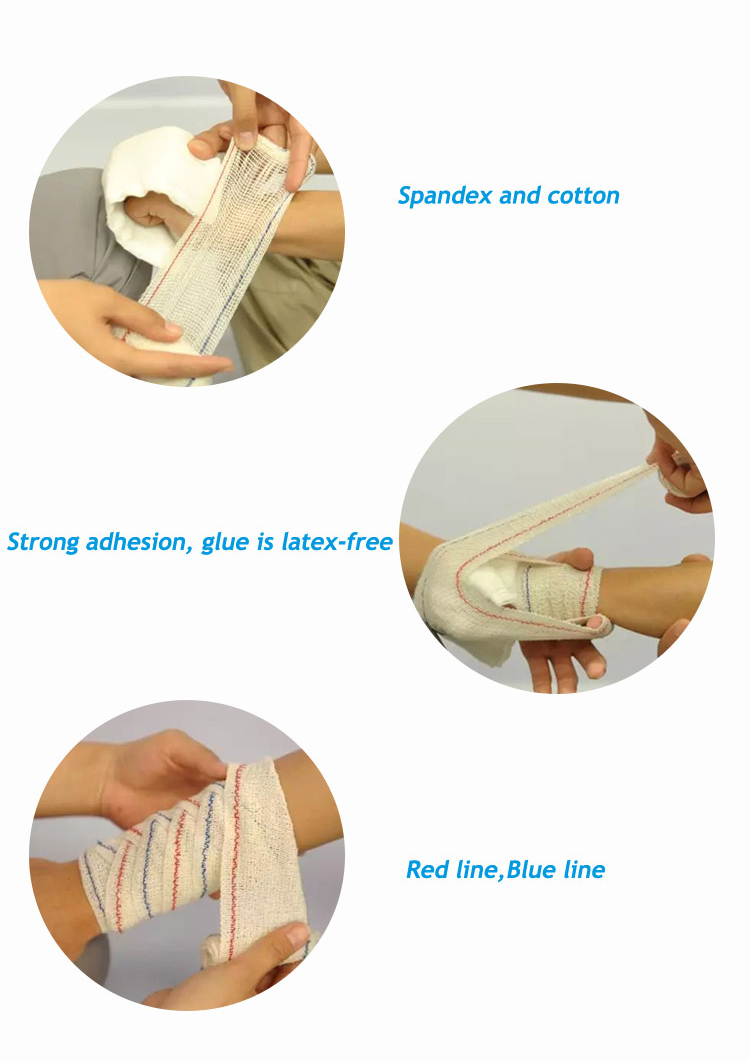 Spandex and cotton

Strong adhesion, glue is latex-free

Red line,Blue line