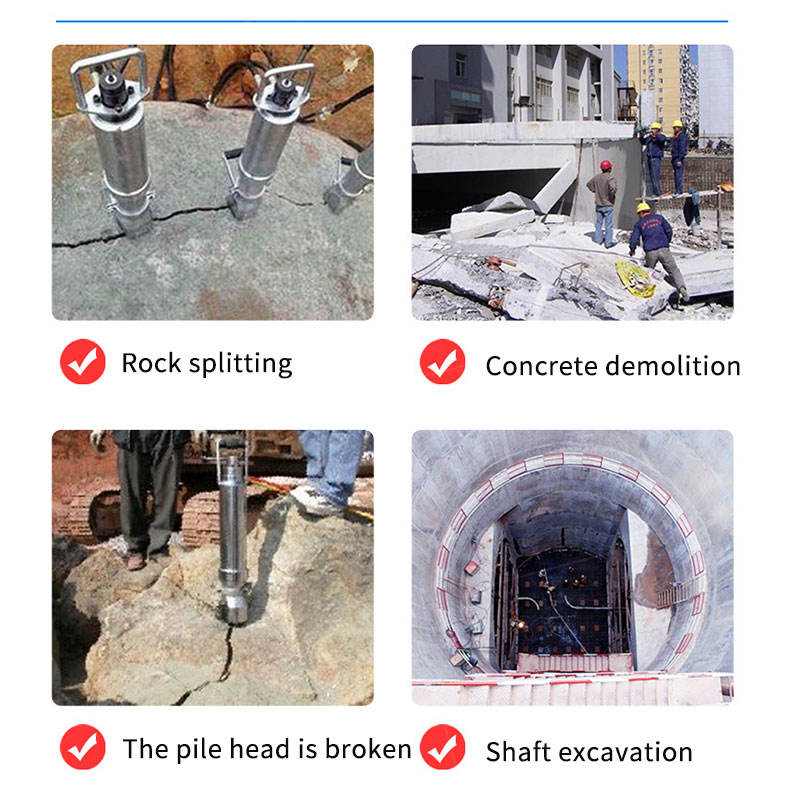 Rock splitting

Concrete demolition

The pile head is broken

Shaft excavation