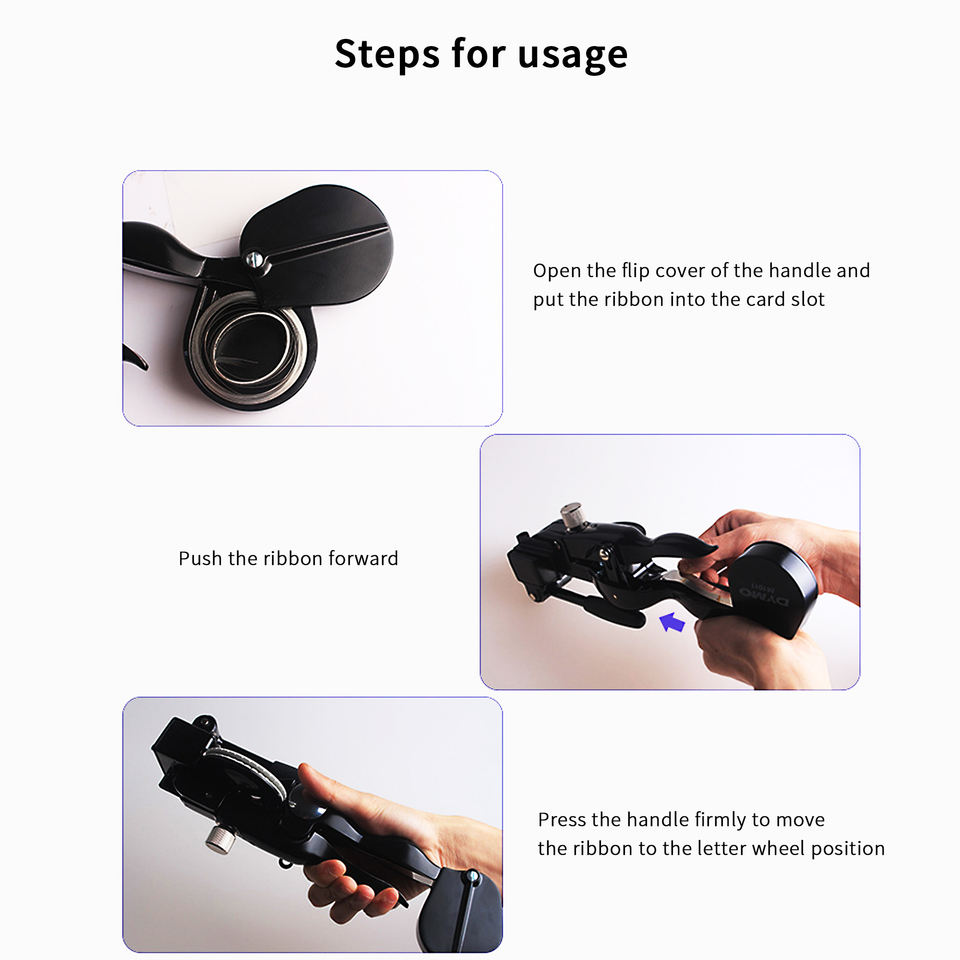 Steps for usage

Open the flip cover of the handle and put the ribbon into the card slot

Push the ribbon forward

DYMO

Press the handle firmly to move the ribbon to the letter wheel position