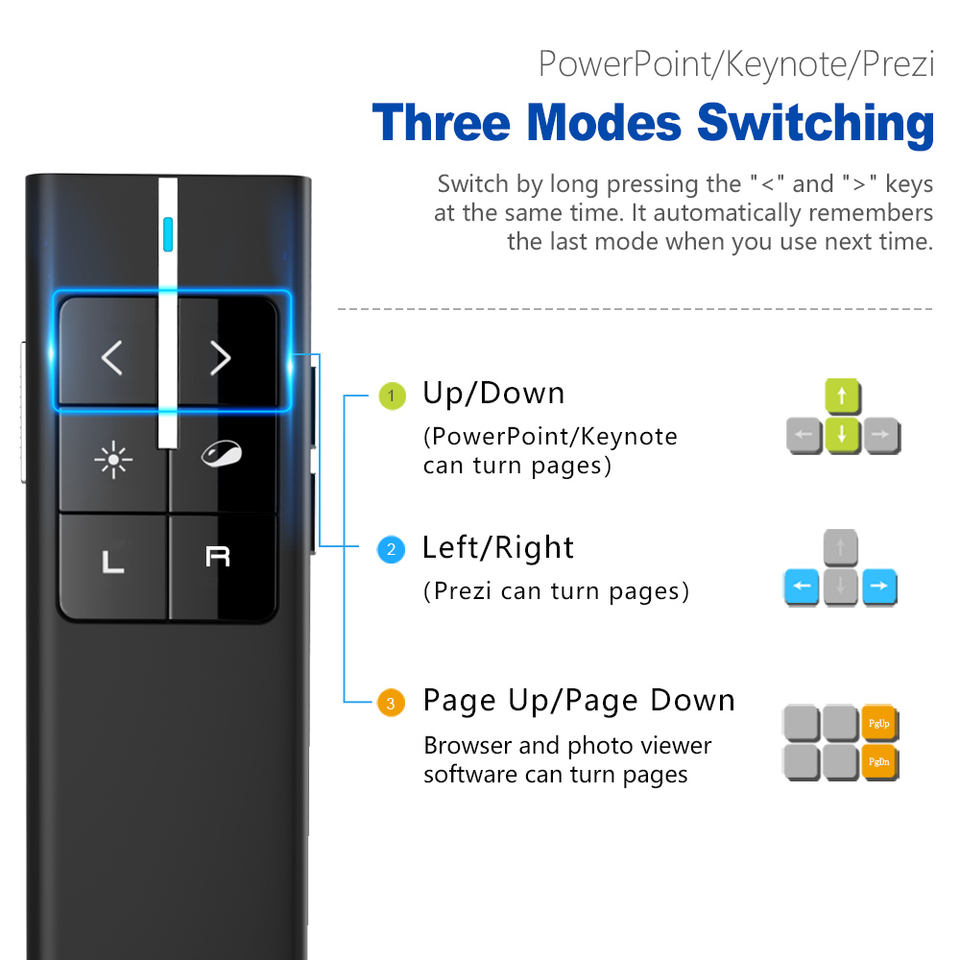 PowerPoint/Keynote/Prezi

Three Modes Switching

Switch by long pressing the "<" and ">" keys at the same time. It automatically remembers the last mode when you use next time.

<

>

L

R

1 Up/Down
(PowerPoint/Keynote can turn pages)

2 Left/Right
(Prezi can turn pages)

3 Page Up/Page Down
Browser and photo viewer software can turn pages

PgUp

PgDn