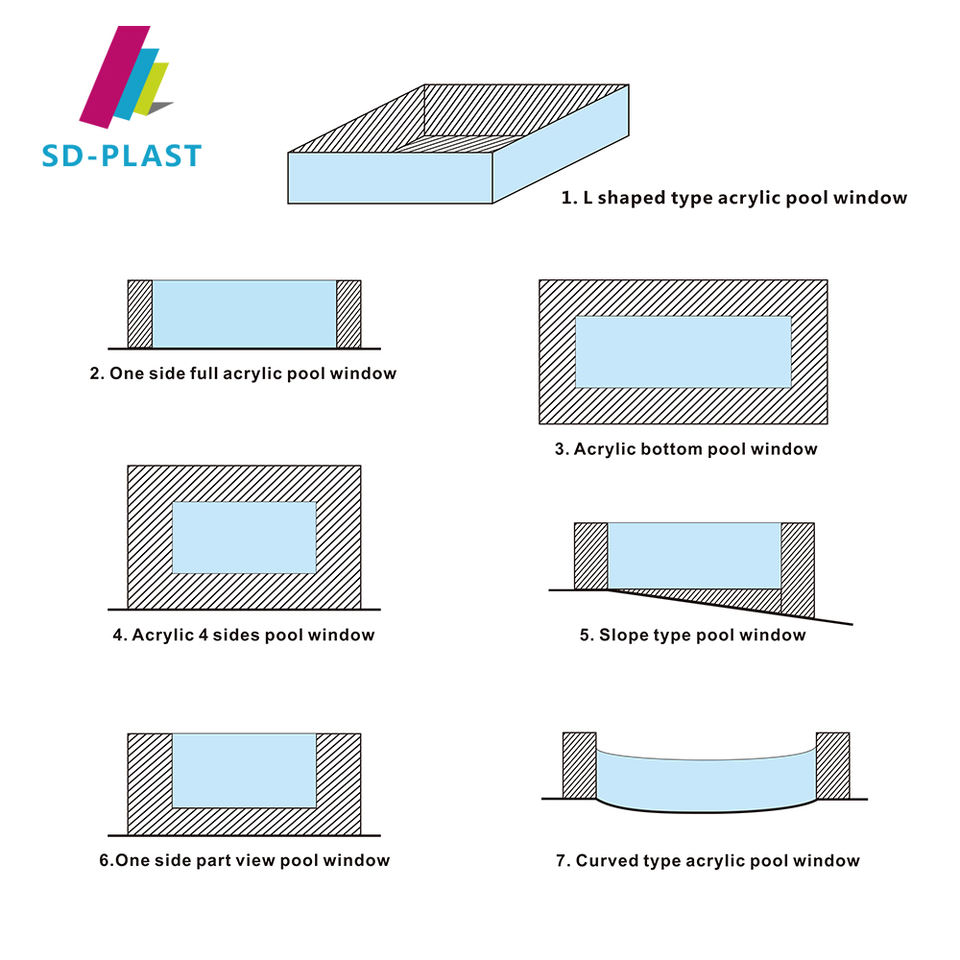 SD-PLAST

1. L shaped type acrylic pool window

2. One side full acrylic pool window

3. Acrylic bottom pool window

4. Acrylic 4 sides pool window

5. Slope type pool window

6.One side part view pool window

7. Curved type acrylic pool window