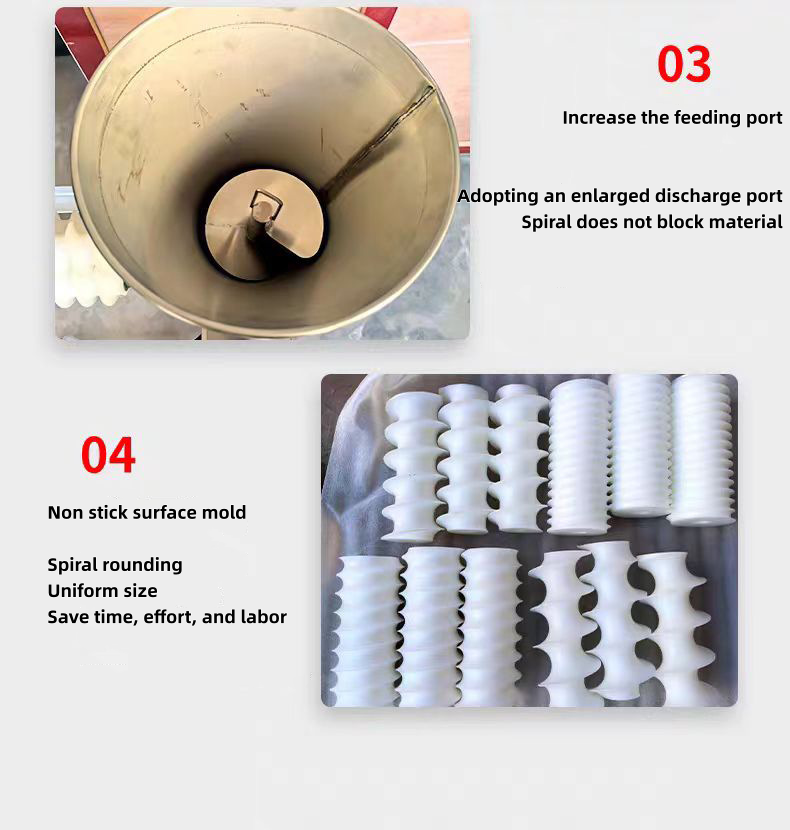 03

Increase the feeding port

Adopting an enlarged discharge port
Spiral does not block material

04

Non stick surface mold

Spiral rounding
Uniform size
Save time, effort, and labor