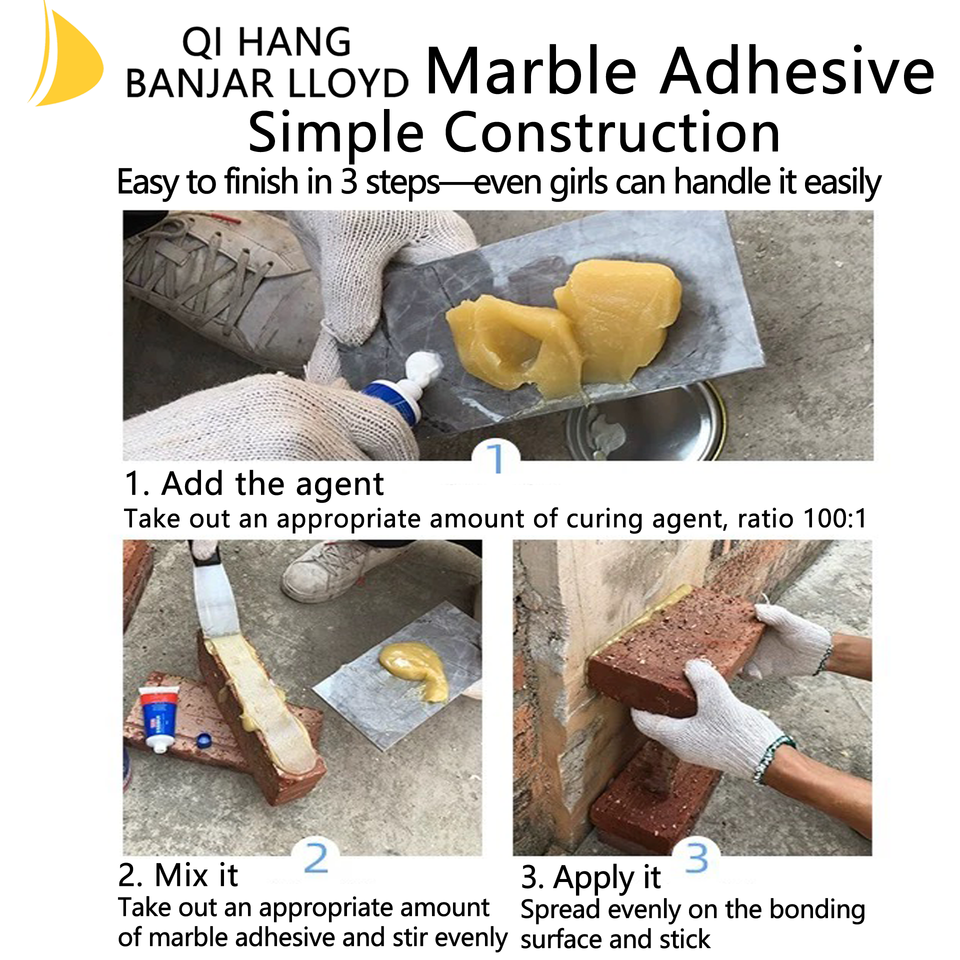 QI HANG
BANJAR LLOYD

Marble Adhesive
Simple Construction

Easy to finish in 3 steps—even girls can handle it easily

1

1. Add the agent
Take out an appropriate amount of curing agent, ratio 100:1

2

2. Mix it
Take out an appropriate amount of marble adhesive and stir evenly

3

3. Apply it
Spread evenly on the bonding surface and stick