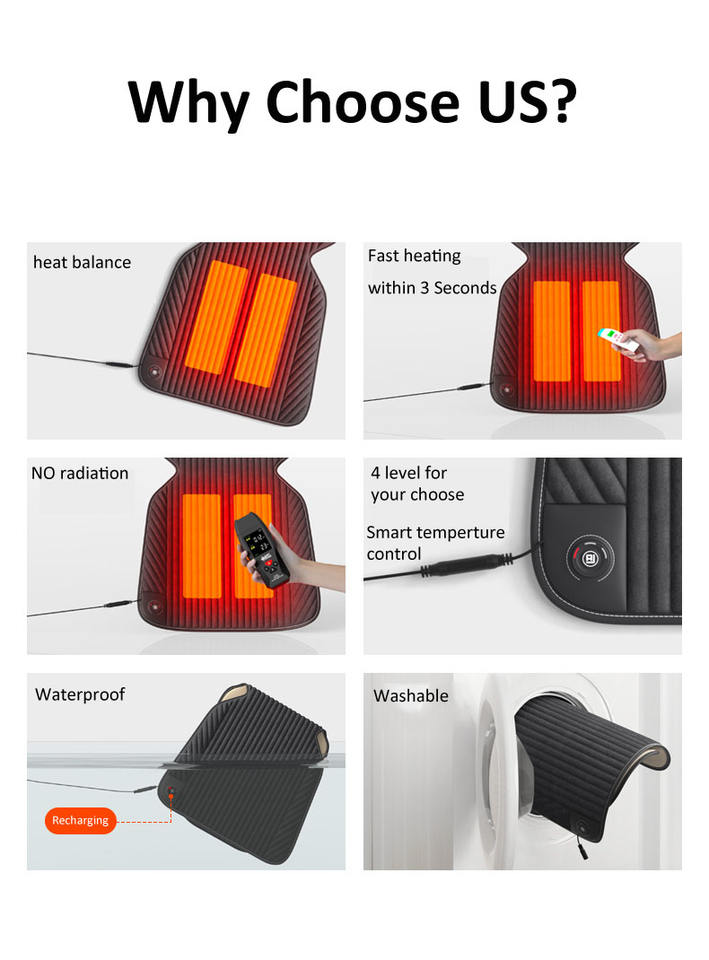 Why Choose US?

heat balance

Fast heating
within 3 Seconds

NO radiation

4 level for
your choose

Smart temperture control

Waterproof

Recharging

Washable