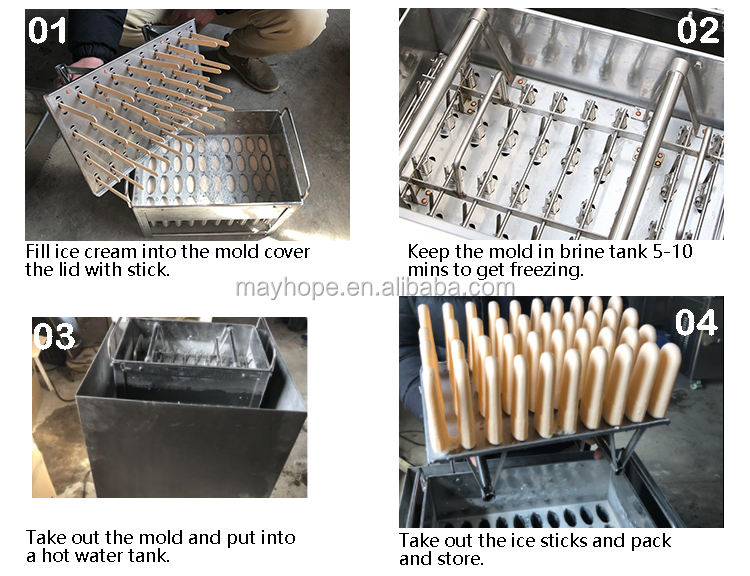 01

Fill ice cream into the mold cover the lid with stick.

02

Keep the mold in brine tank 5-10 mins to get freezing.

mayhope.en.alibaba.com

03

Take out the mold and put into a hot water tank.

04

Take out the ice sticks and pack and store.