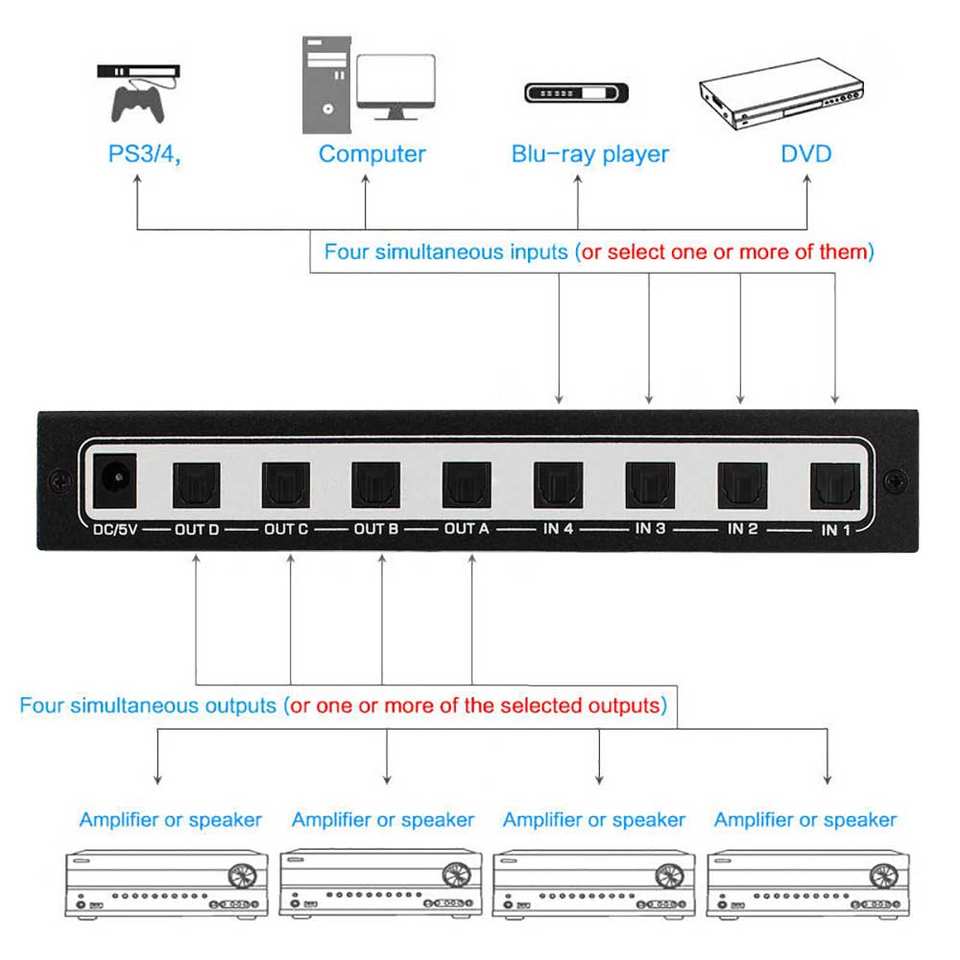 PS3/4,

Computer

Blu-ray player

DVD

Four simultaneous inputs (or select one or more of them)

DC/5V OUT D OUT C OUT B OUT A IN 4 IN 3 IN 2 IN 1

Four simultaneous outputs (or one or more of the selected outputs)

Amplifier or speaker

Amplifier or speaker

Amplifier or speaker

Amplifier or speaker