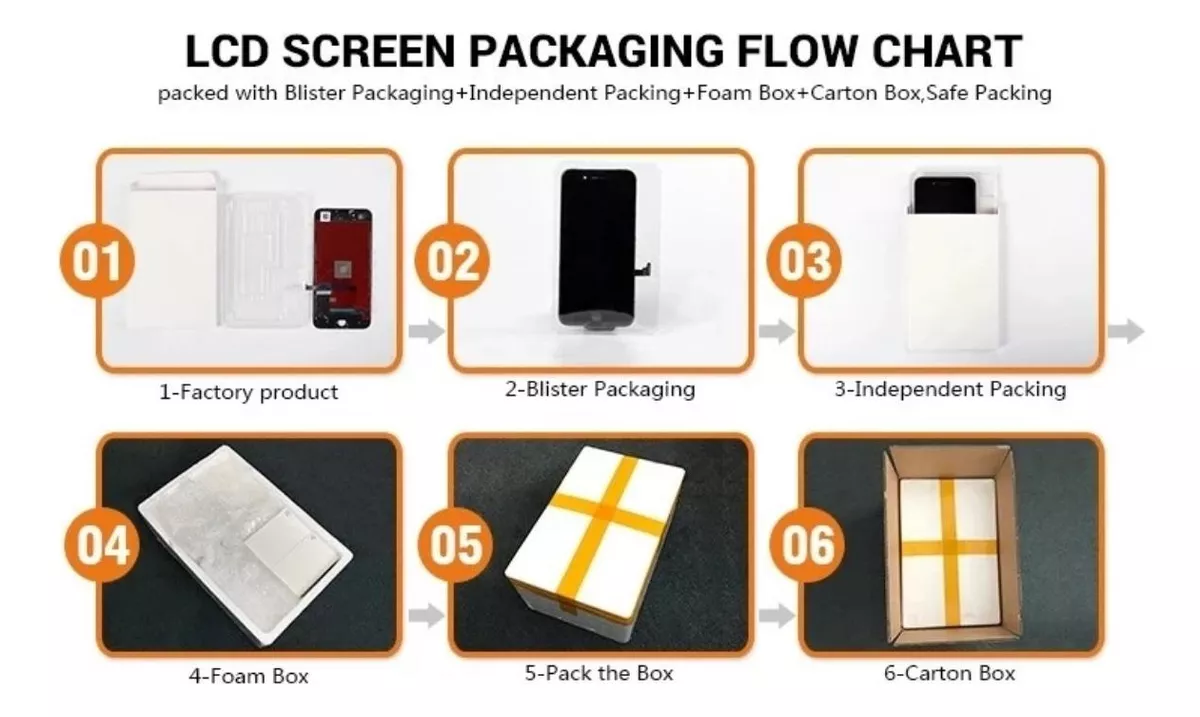 LCD SCREEN PACKAGING FLOW CHART

packed with Blister Packaging+Independent Packing+Foam Box+Carton Box,Safe Packing

01

1-Factory product

02

2-Blister Packaging

03

3-Independent Packing

04

4-Foam Box

05

5-Pack the Box

06

6-Carton Box