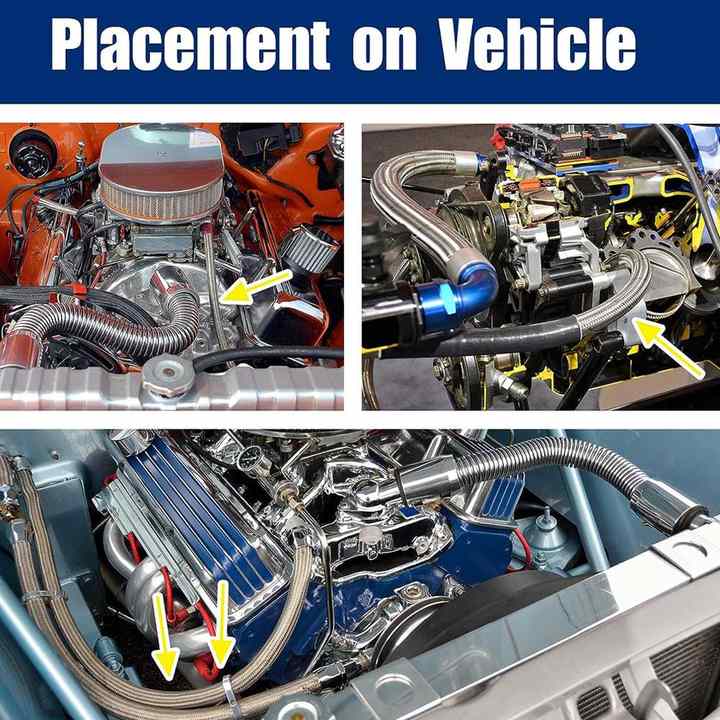 Placement on Vehicle