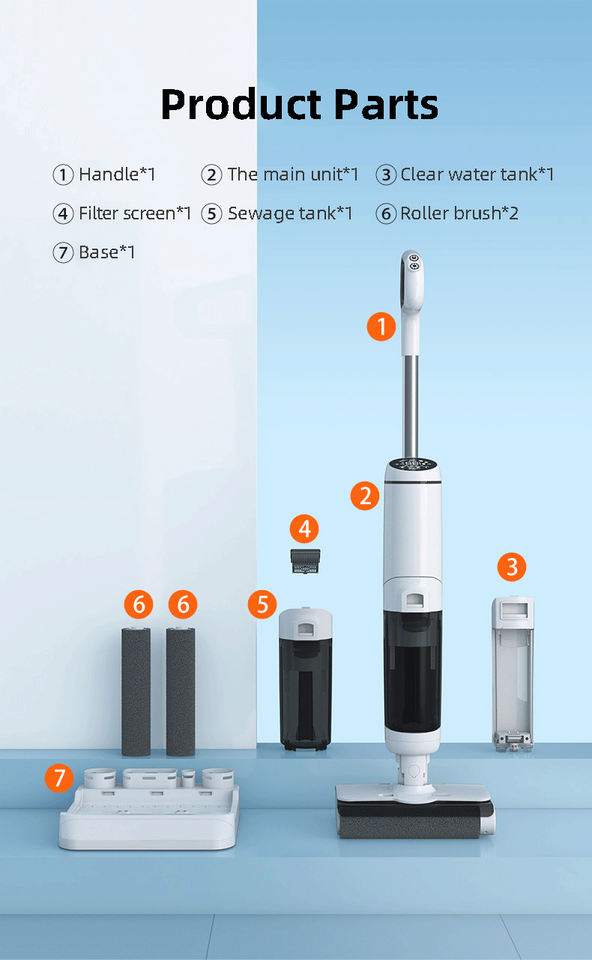 Product Parts

① Handle*1 ② The main unit*1 ③ Clear water tank*1
④ Filter screen*1 ⑤ Sewage tank*1 ⑥ Roller brush*2
⑦ Base*1

1

2

4

3

6 6

5

7