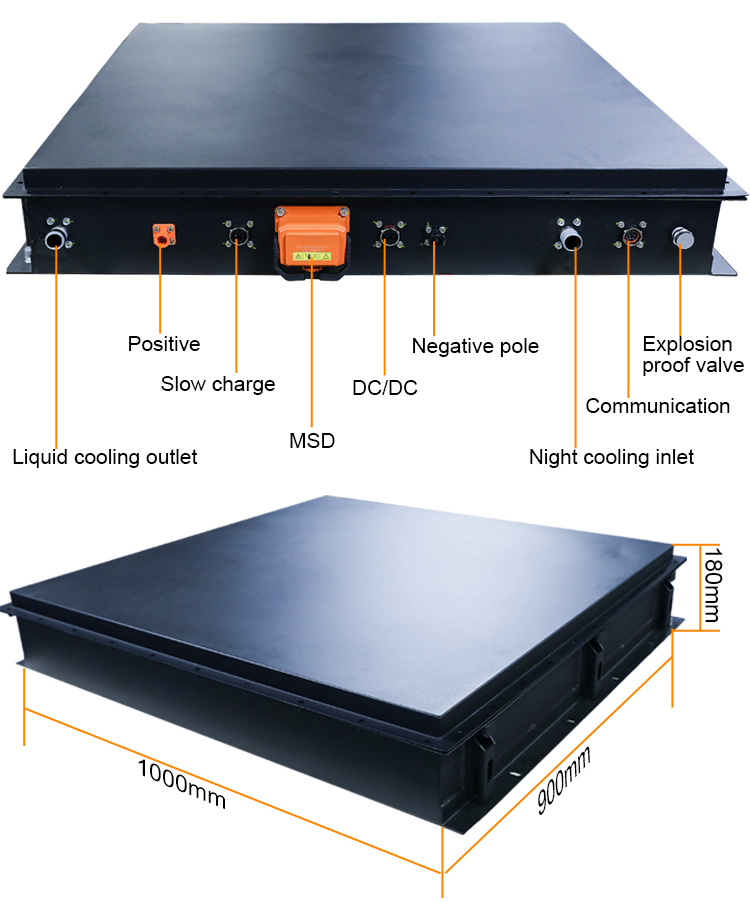 Positive

Slow charge

MSD

DC/DC

Negative pole

Explosion proof valve

Communication

Liquid cooling outlet

Night cooling inlet

180mm

1000mm

900mm