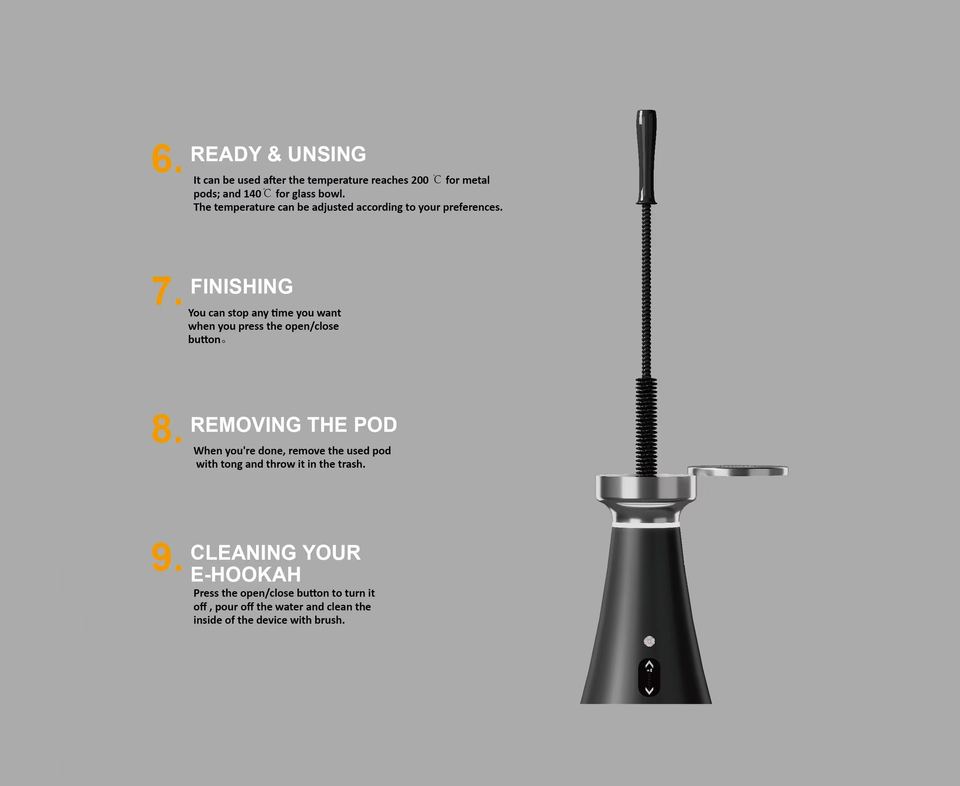 6. READY & UNSING
It can be used after the temperature reaches 200 ℃ for metal pods; and 140℃ for glass bowl.
The temperature can be adjusted according to your preferences.

7. FINISHING
You can stop any time you want when you press the open/close button。

8. REMOVING THE POD
When you're done, remove the used pod with tong and throw it in the trash.

9. CLEANING YOUR E-HOOKAH
Press the open/close button to turn it off , pour off the water and clean the inside of the device with brush.