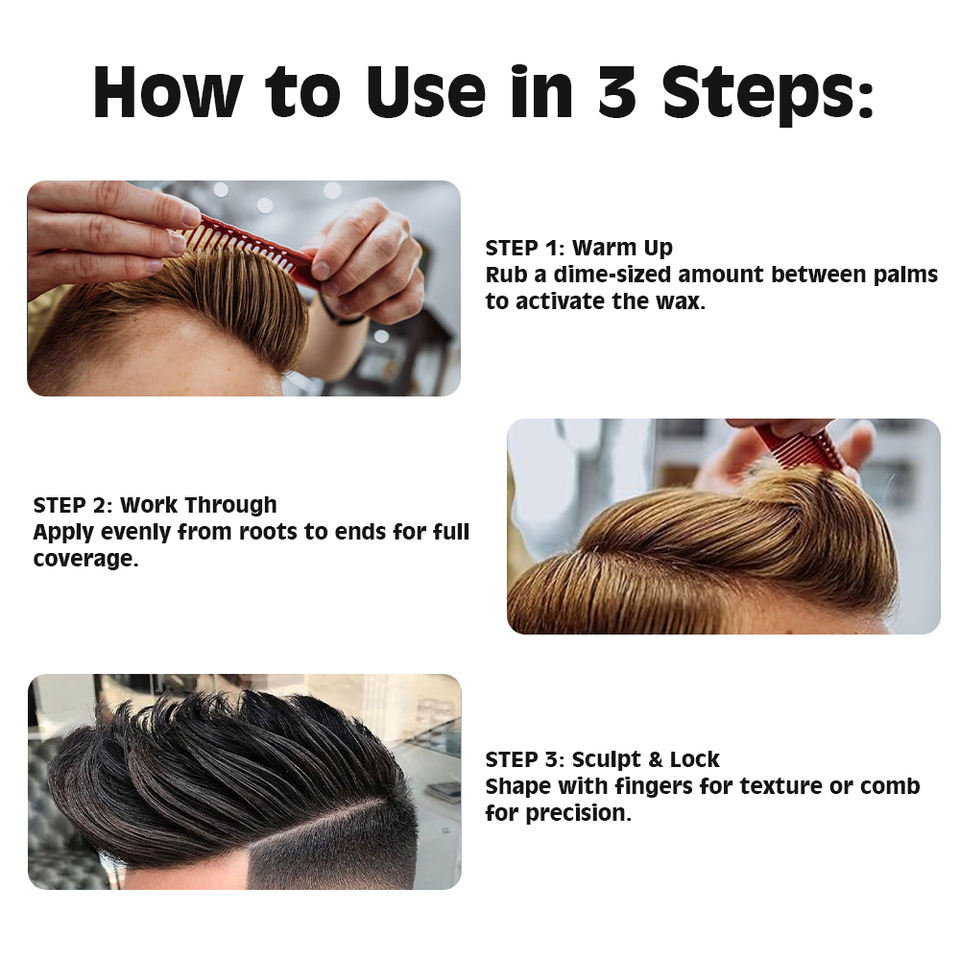 How to Use in 3 Steps:

STEP 1: Warm Up
Rub a dime-sized amount between palms to activate the wax.

STEP 2: Work Through
Apply evenly from roots to ends for full coverage.

STEP 3: Sculpt & Lock
Shape with fingers for texture or comb for precision.