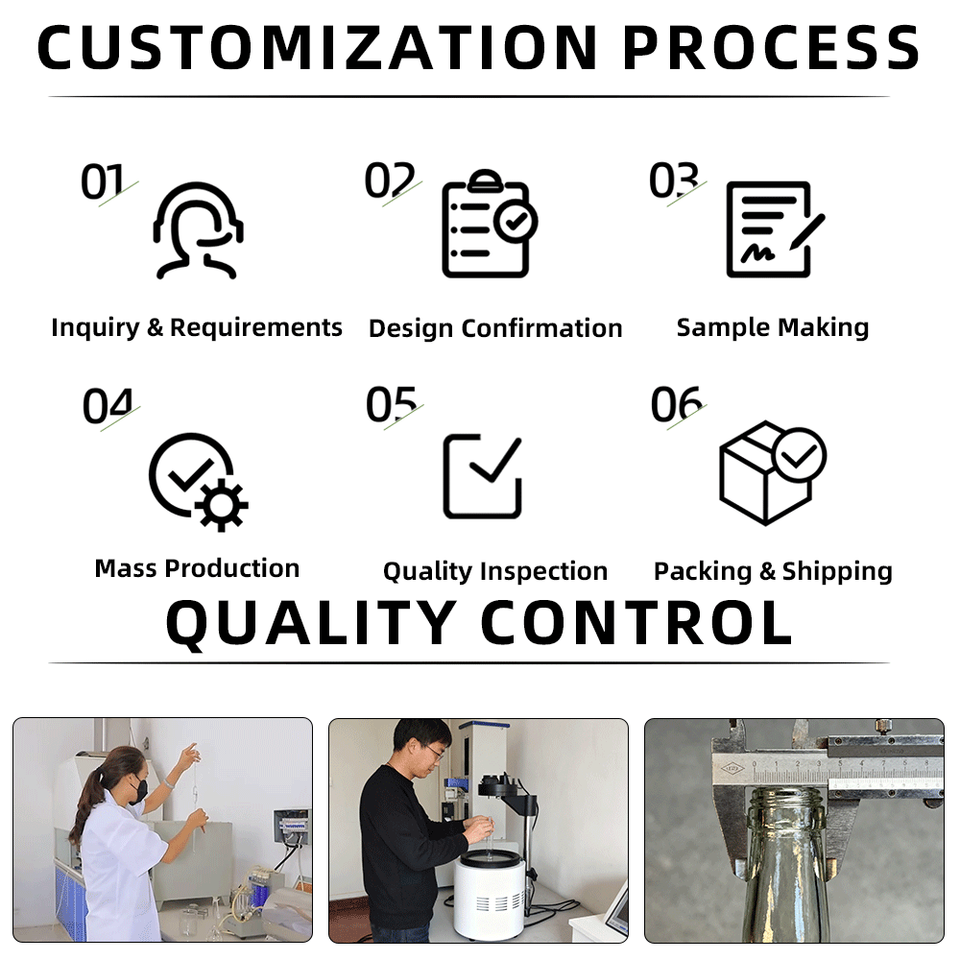 CUSTOMIZATION PROCESS

01
Inquiry & Requirements

02
Design Confirmation

03
Sample Making

04
Mass Production

05
Quality Inspection

06
Packing & Shipping

QUALITY CONTROL