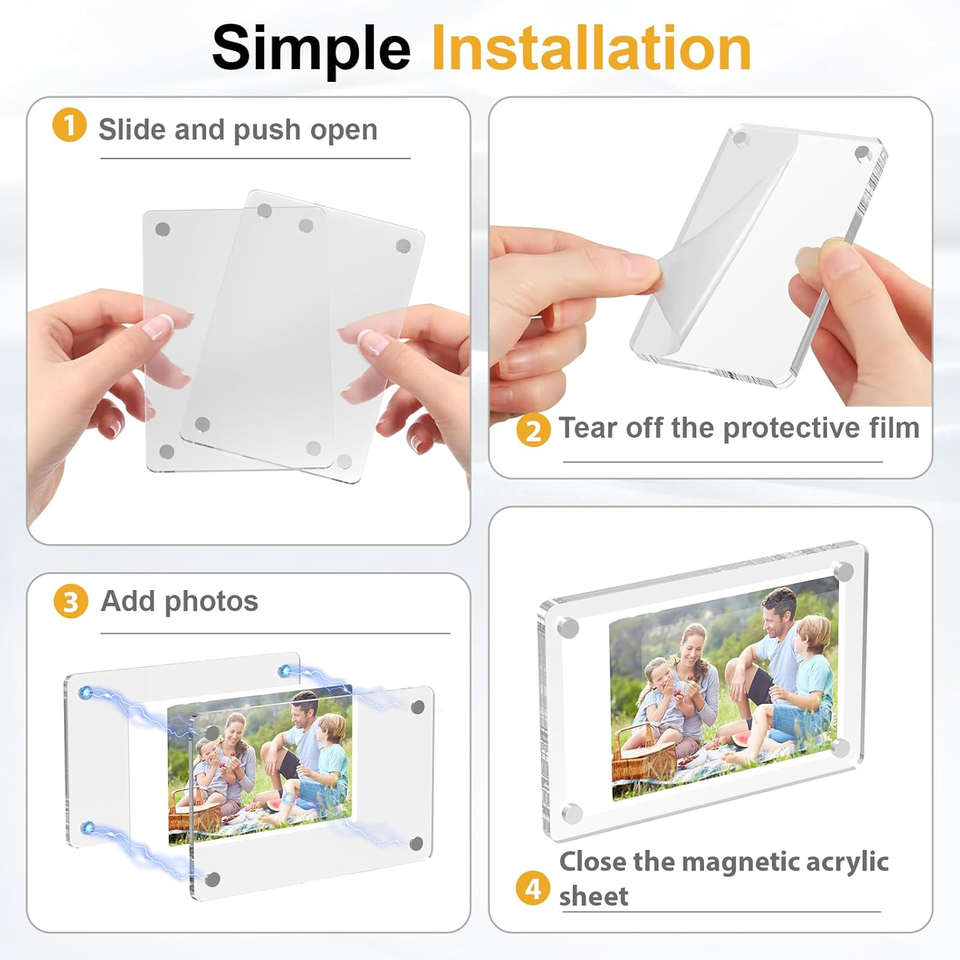 Simple Installation

1 Slide and push open

2 Tear off the protective film

3 Add photos

4 Close the magnetic acrylic sheet